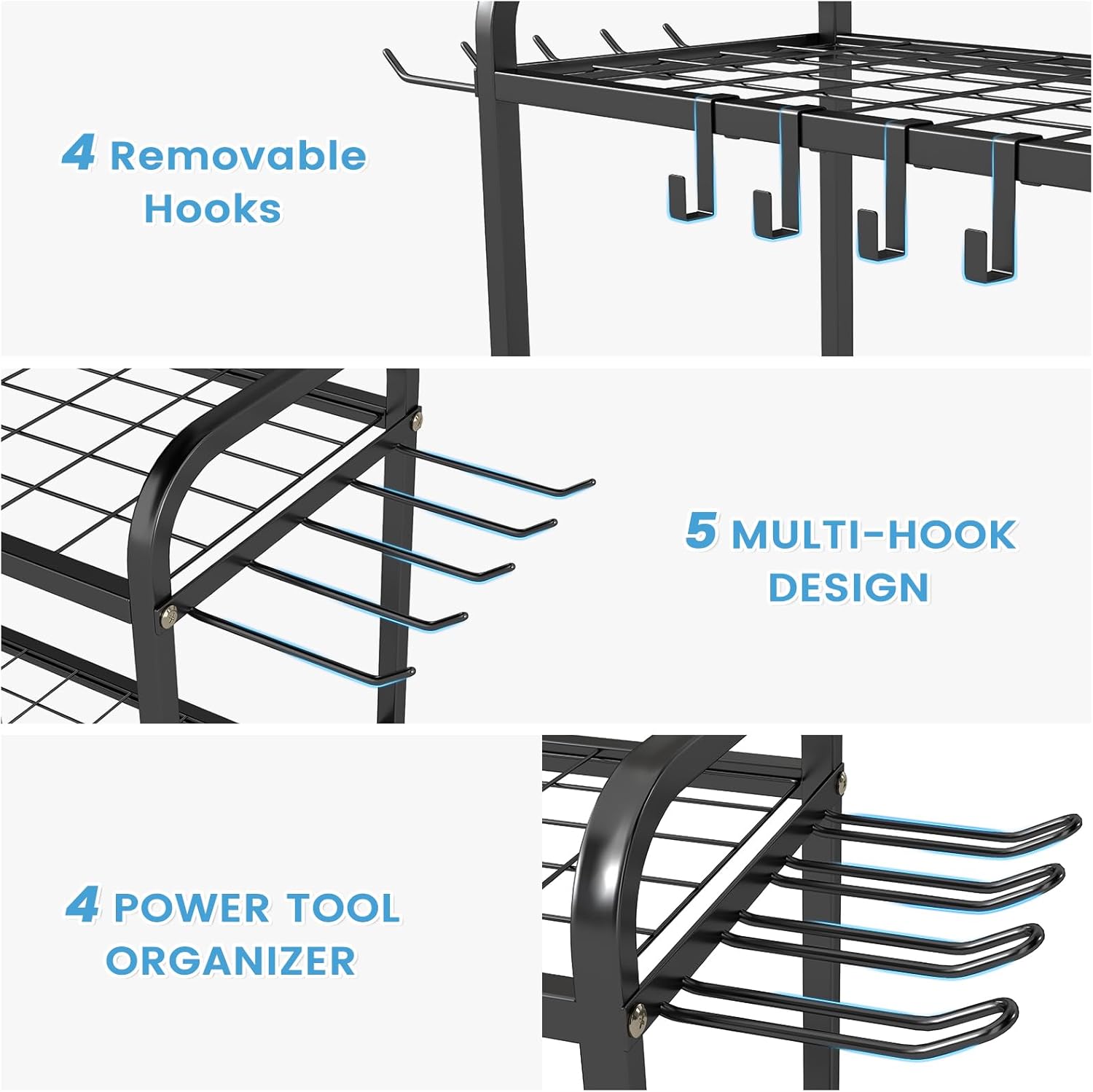 4 Removable Hooks

5 MULTI-HOOK DESIGN

4 POWER TOOL ORGANIZER