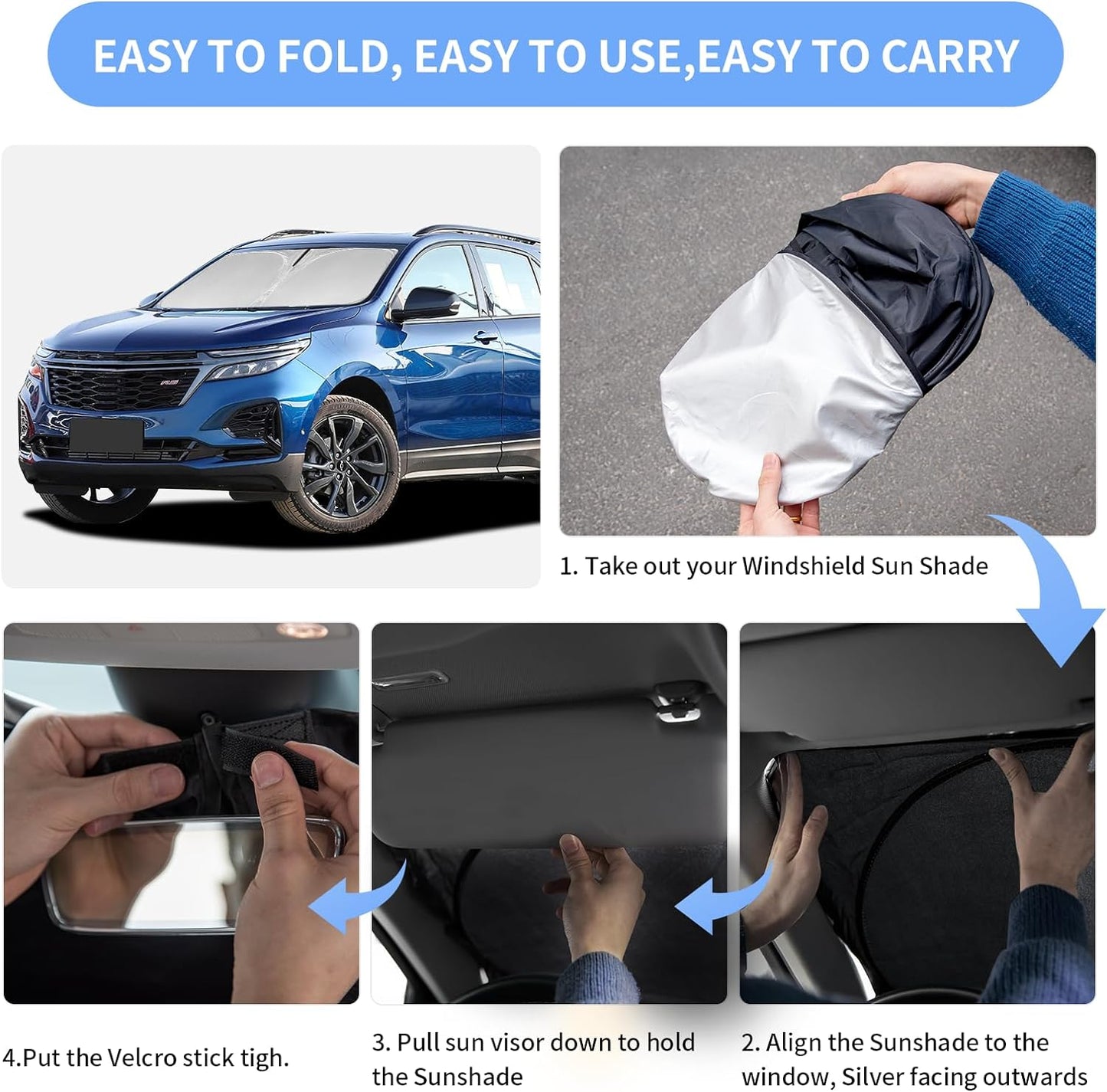 EASY TO FOLD, EASY TO USE,EASY TO CARRY

1. Take out your Windshield Sun Shade

4.Put the Velcro stick tigh.

3. Pull sun visor down to hold the Sunshade

2. Align the Sunshade to the window, Silver facing outwards