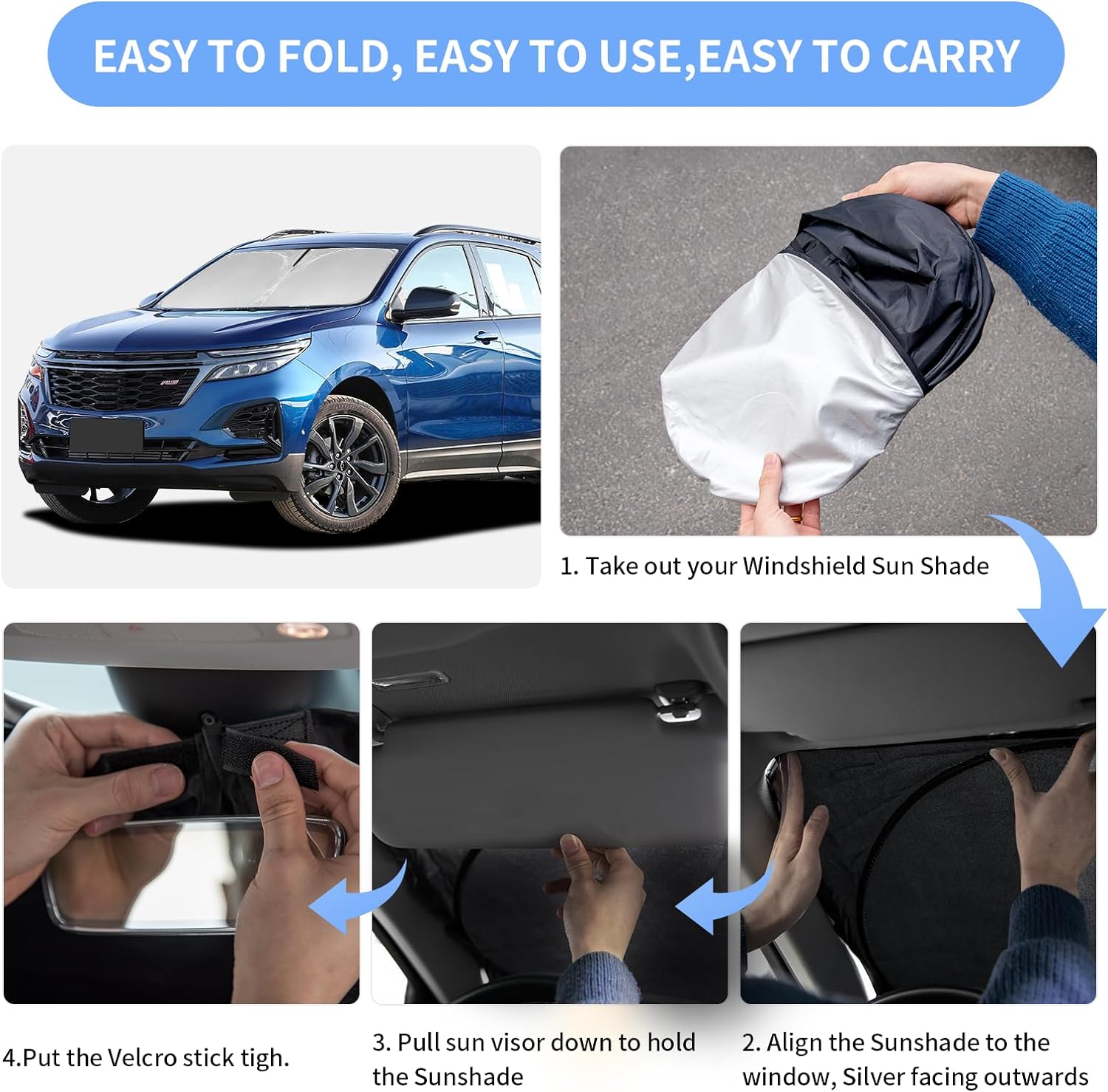 EASY TO FOLD, EASY TO USE,EASY TO CARRY

1. Take out your Windshield Sun Shade

4.Put the Velcro stick tigh.

3. Pull sun visor down to hold the Sunshade

2. Align the Sunshade to the window, Silver facing outwards