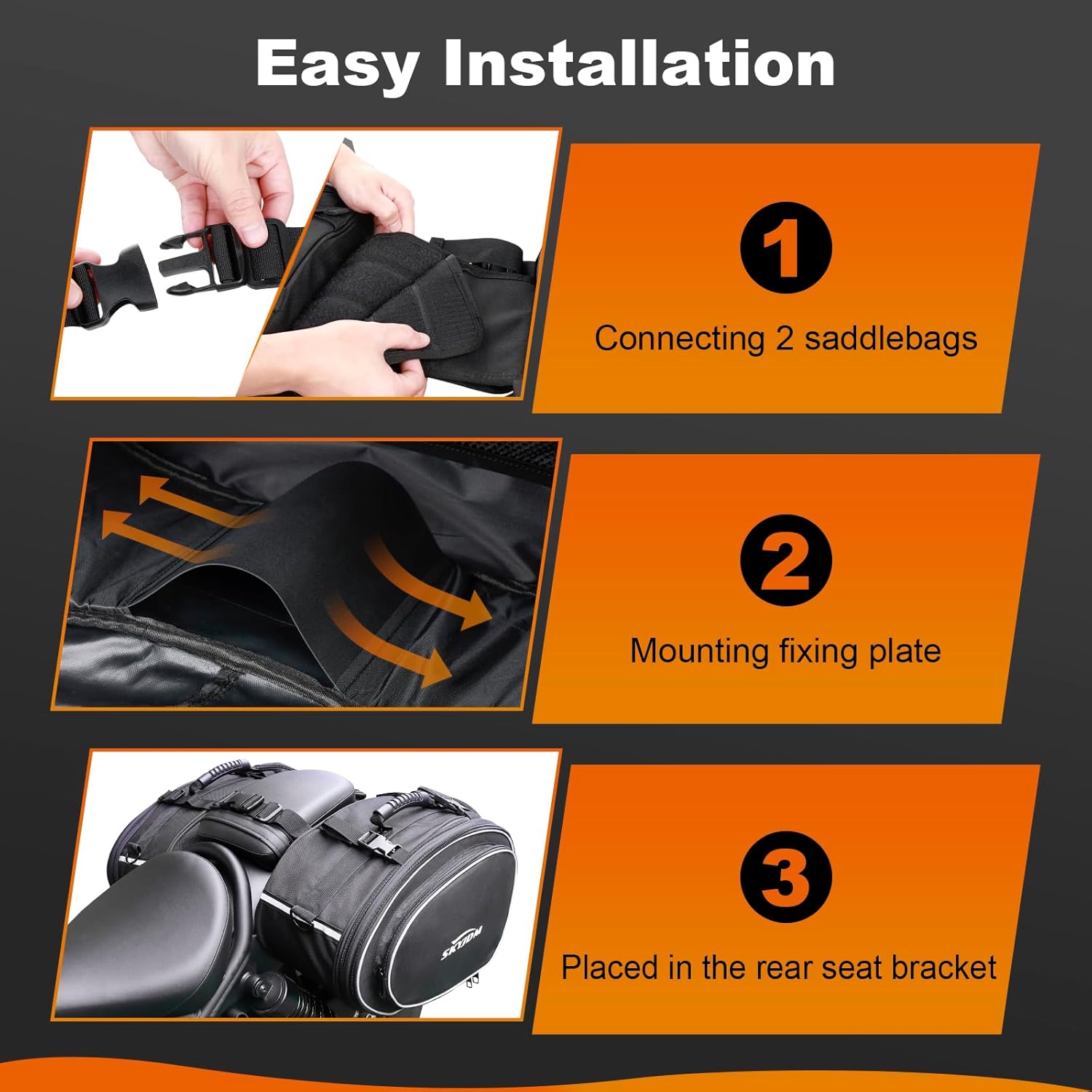 Easy Installation

1

Connecting 2 saddlebags

2

Mounting fixing plate

SKYJDM

3

Placed in the rear seat bracket