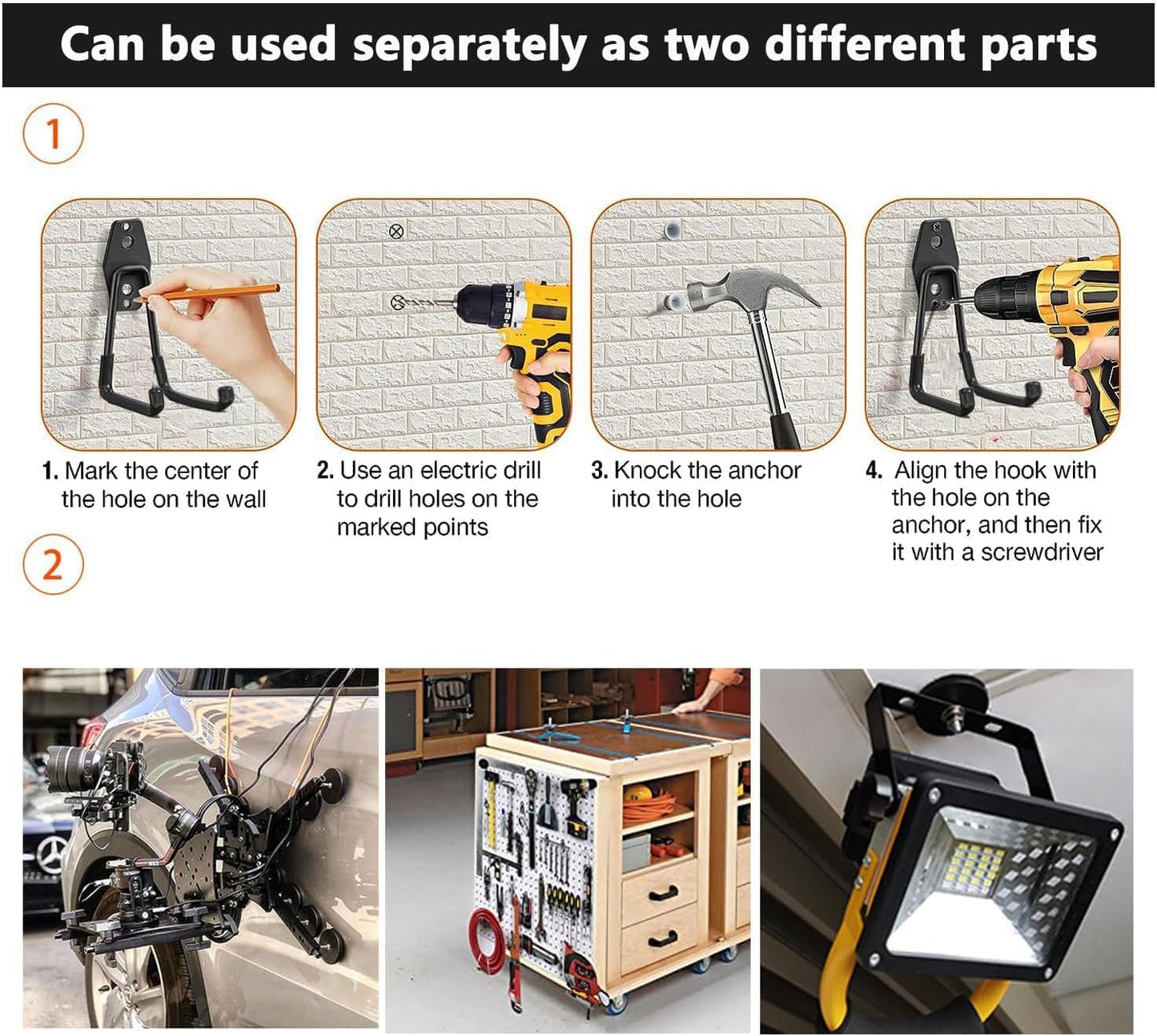 Can be used separately as two different parts

1

1. Mark the center of the hole on the wall

2. Use an electric drill to drill holes on the marked points

3. Knock the anchor into the hole

4. Align the hook with the hole on the anchor, and then fix it with a screwdriver

2