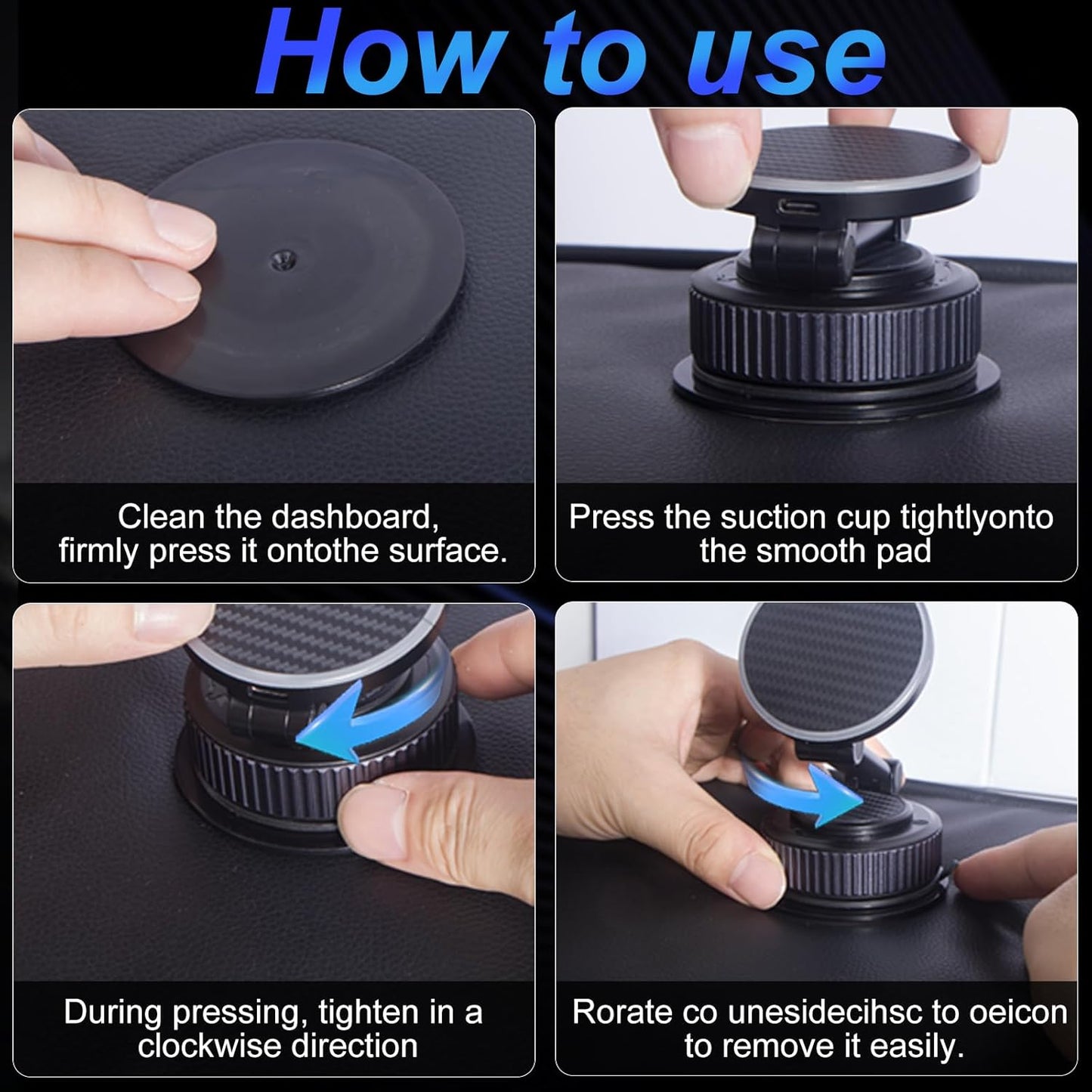 How to use

Clean the dashboard, firmly press it ontothe surface.

Press the suction cup tightlyonto the smooth pad

During pressing, tighten in a clockwise direction

Rorate co unesidecihsc to oeicon to remove it easily.