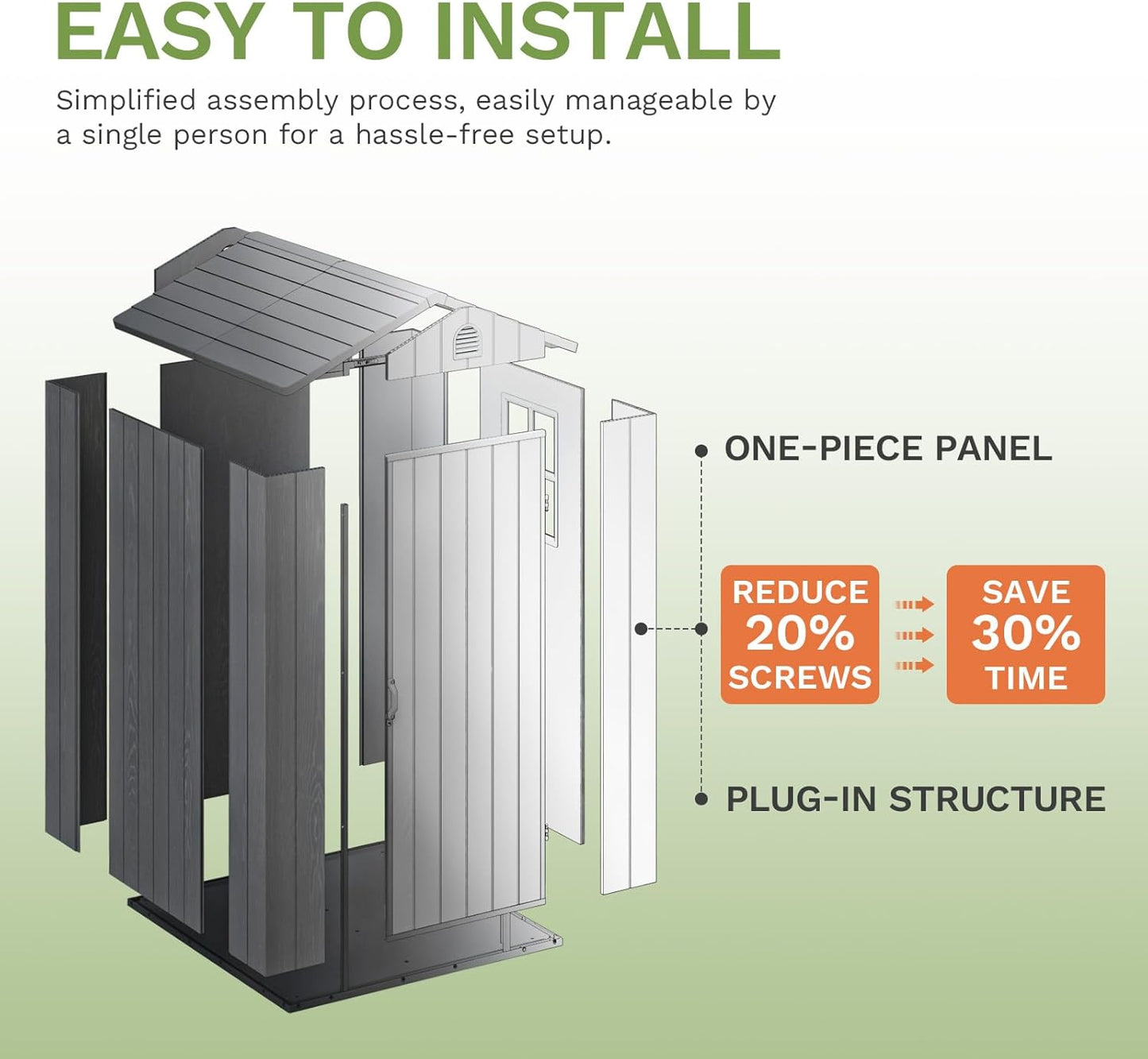 EASY TO INSTALL

Simplified assembly process, easily manageable by a single person for a hassle-free setup.

ONE-PIECE PANEL

REDUCE 20% SCREWS

SAVE 30% TIME

PLUG-IN STRUCTURE