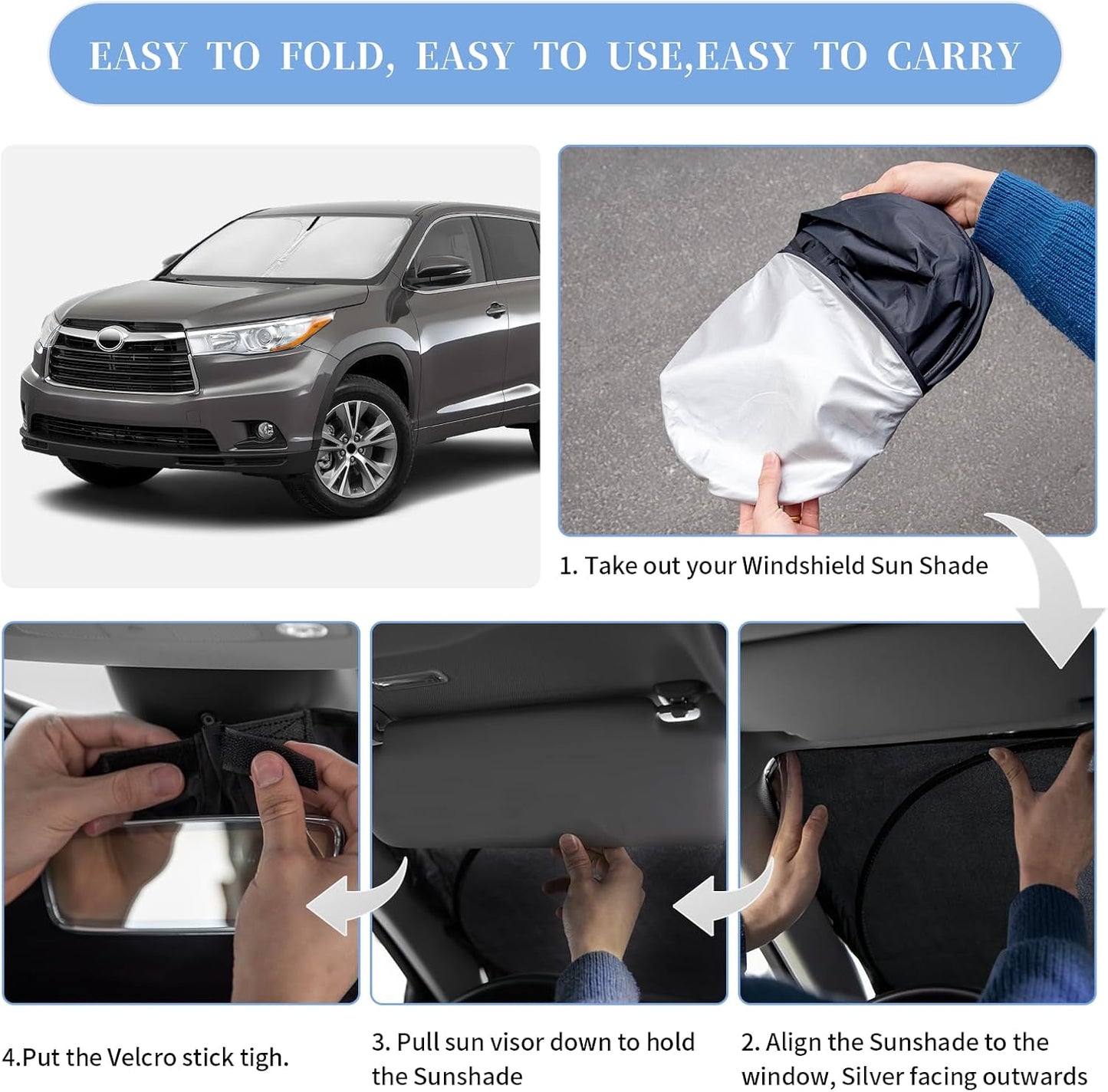 EASY TO FOLD, EASY TO USE,EASY TO CARRY

1. Take out your Windshield Sun Shade

4.Put the Velcro stick tigh.

3. Pull sun visor down to hold the Sunshade

2. Align the Sunshade to the window, Silver facing outwards