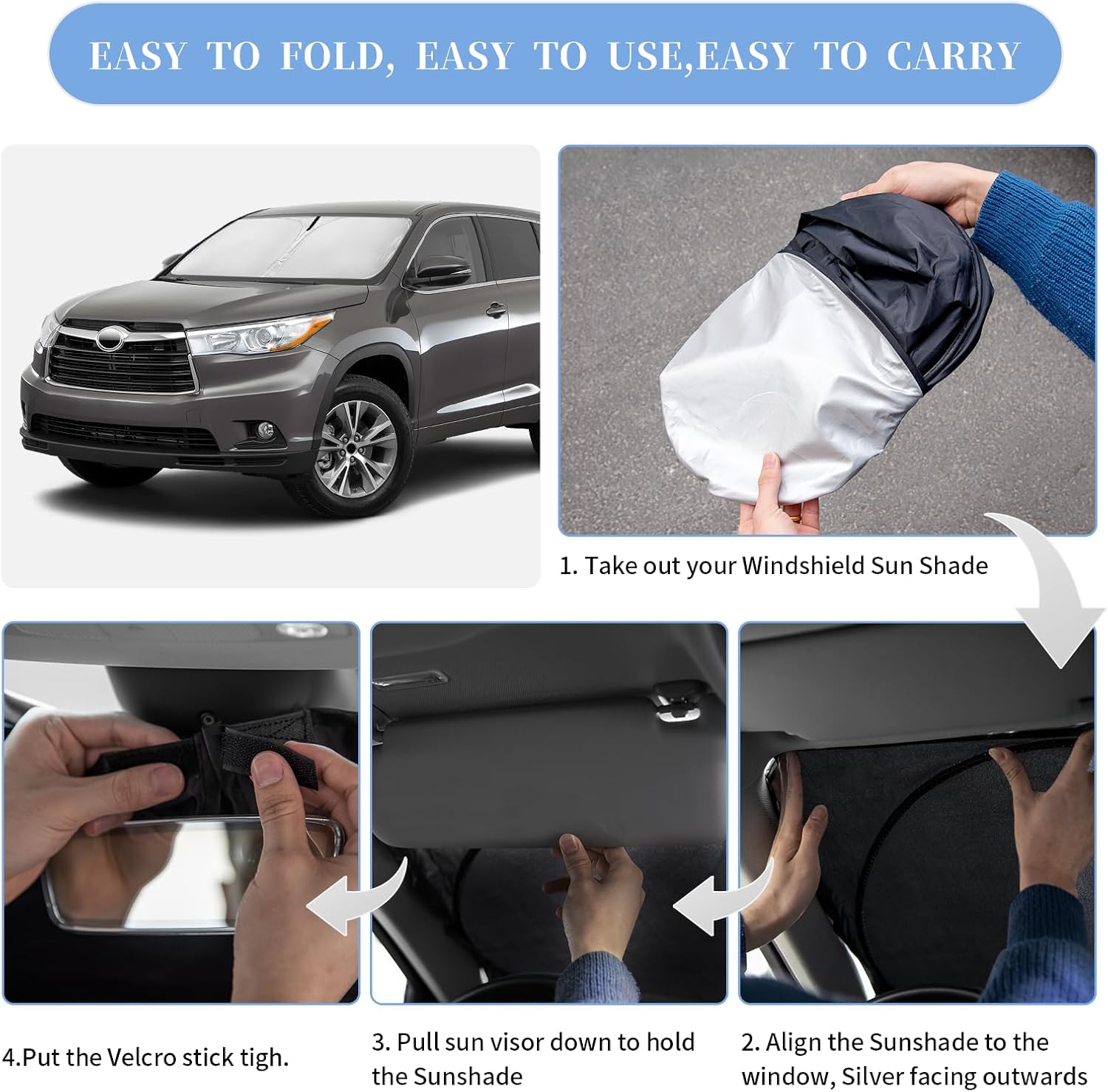 EASY TO FOLD, EASY TO USE,EASY TO CARRY

1. Take out your Windshield Sun Shade

4.Put the Velcro stick tigh.

3. Pull sun visor down to hold the Sunshade

2. Align the Sunshade to the window, Silver facing outwards