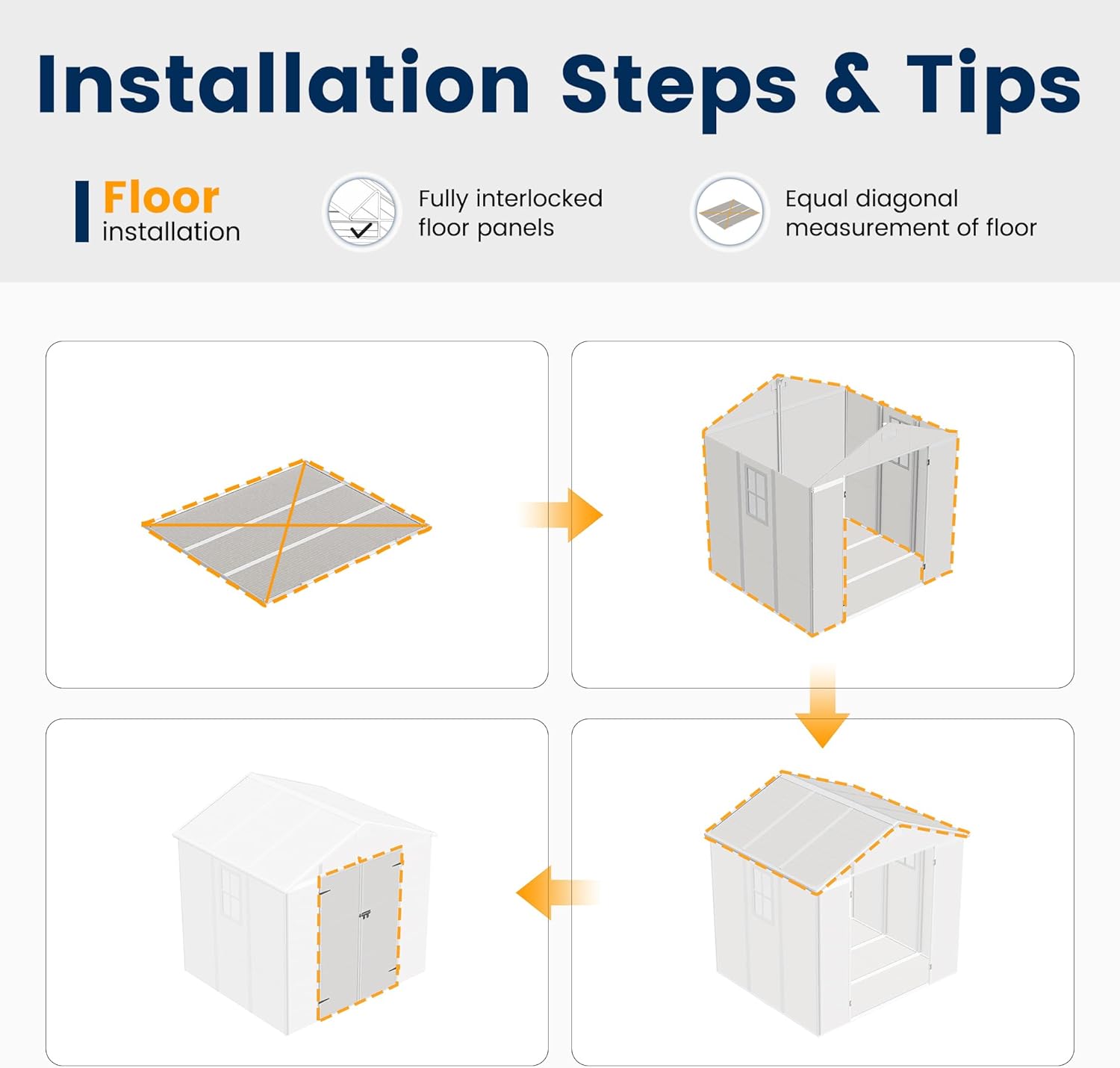 Installation Steps & Tips

Floor installation

Fully interlocked floor panels

Equal diagonal measurement of floor