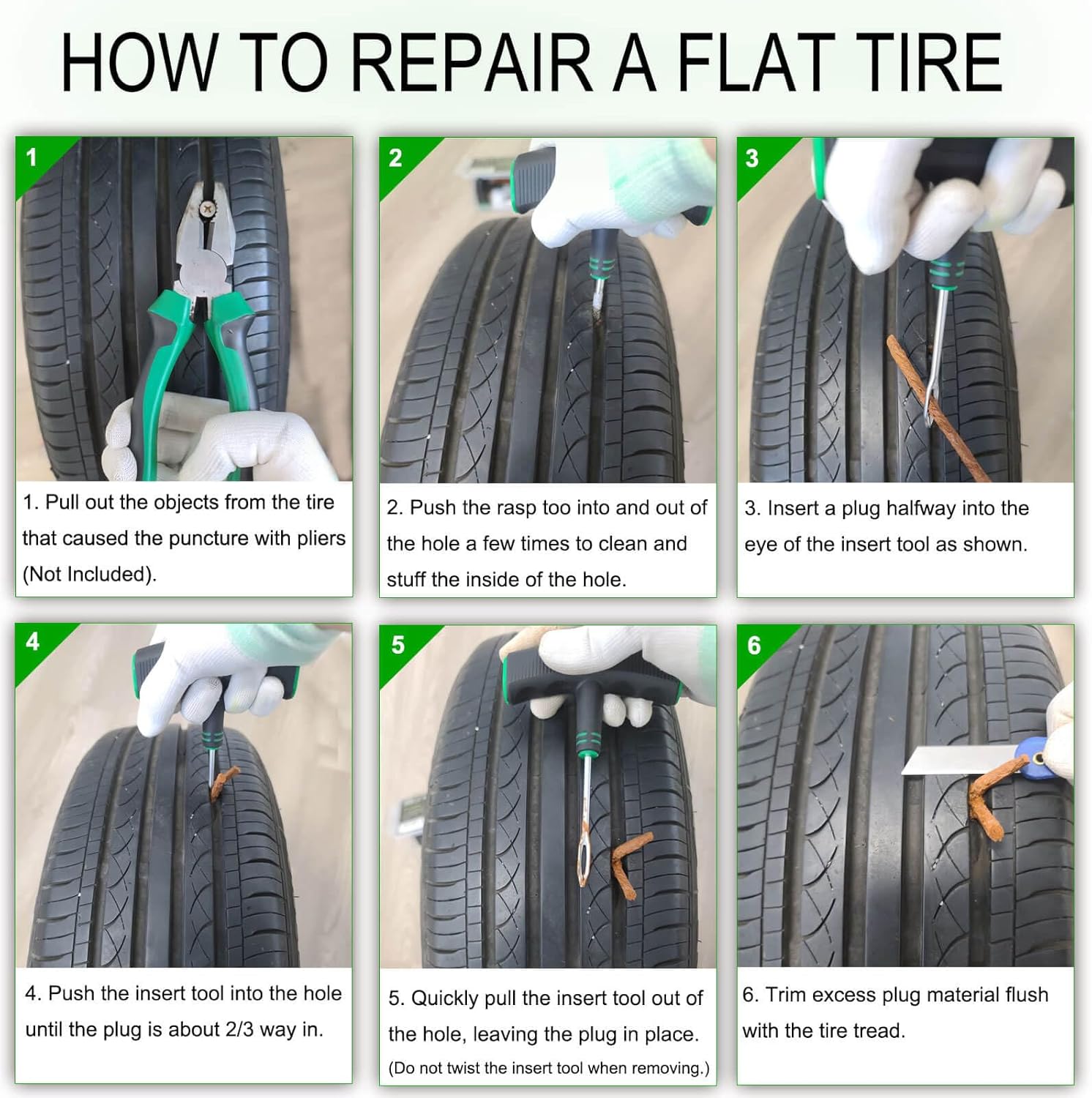 HOW TO REPAIR A FLAT TIRE

1

1. Pull out the objects from the tire that caused the puncture with pliers (Not Included).

2

2. Push the rasp too into and out of the hole a few times to clean and stuff the inside of the hole.

3

3. Insert a plug halfway into the eye of the insert tool as shown.

4

4. Push the insert tool into the hole until the plug is about 2/3 way in.

5

5. Quickly pull the insert tool out of the hole, leaving the plug in place. (Do not twist the insert tool when removing.)

6

6. Trim excess plug material flush with the tire tread.