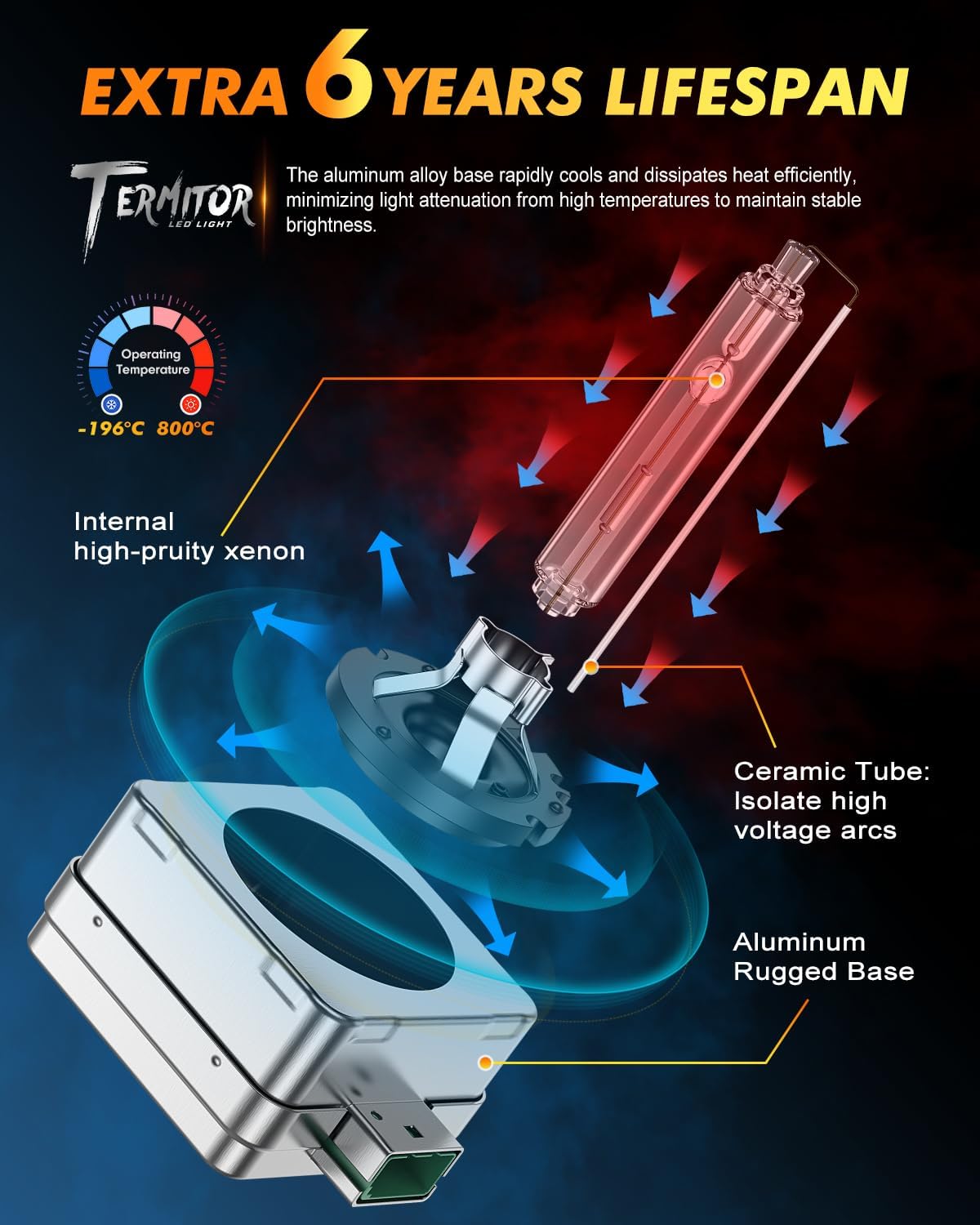 EXTRA 6 YEARS LIFESPAN

TERMITOR LED LIGHT

The aluminum alloy base rapidly cools and dissipates heat efficiently, minimizing light attenuation from high temperatures to maintain stable brightness.

Operating Temperature

-196°C 800°C

Internal high-pruity xenon

Ceramic Tube: Isolate high voltage arcs

Aluminum Rugged Base