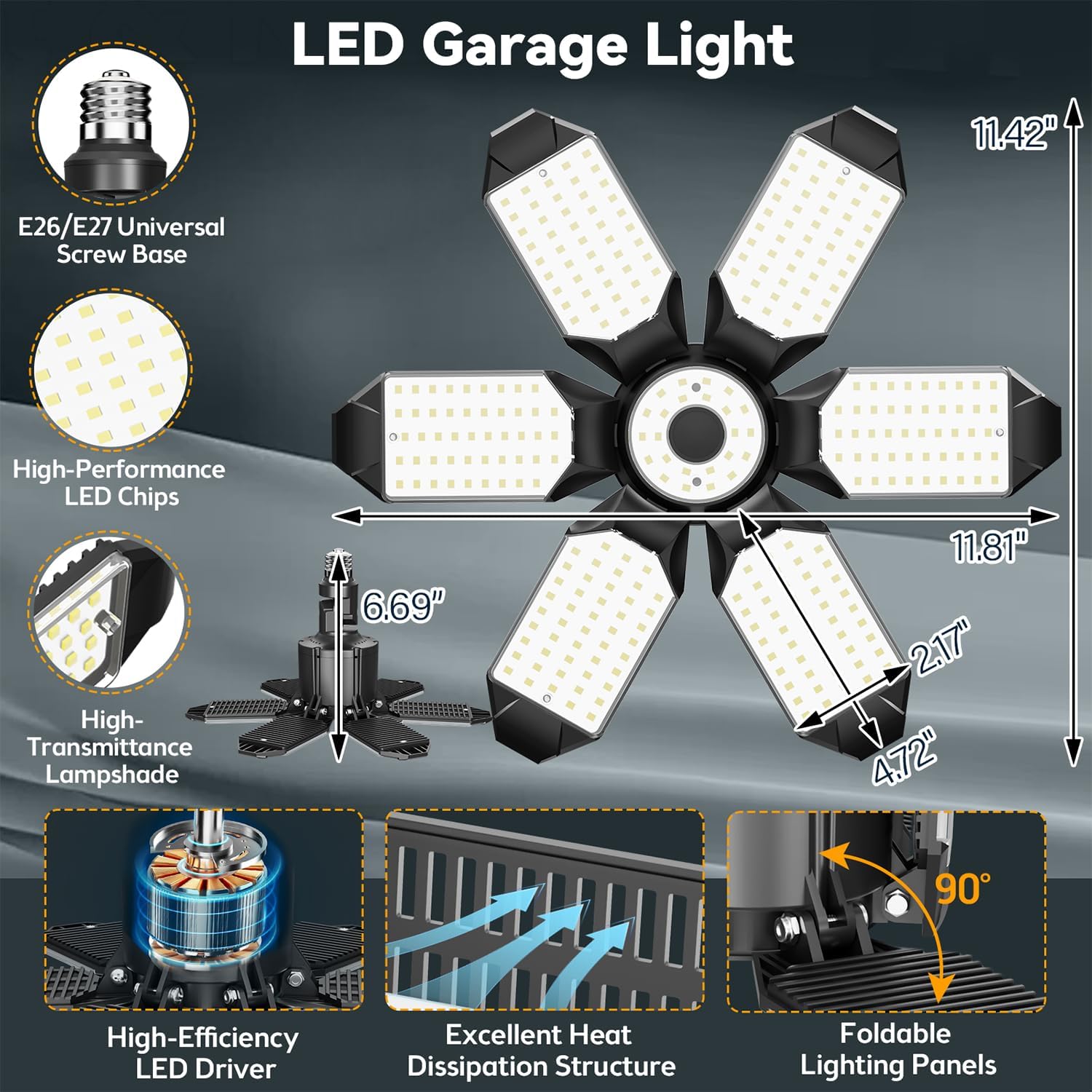 LED Garage Light

E26/E27 Universal Screw Base

High-Performance LED Chips

High-Transmittance Lampshade

11.42"

11.81"

6.69"

2.17"

4.72"

90°

High-Efficiency LED Driver

Excellent Heat Dissipation Structure

Foldable Lighting Panels