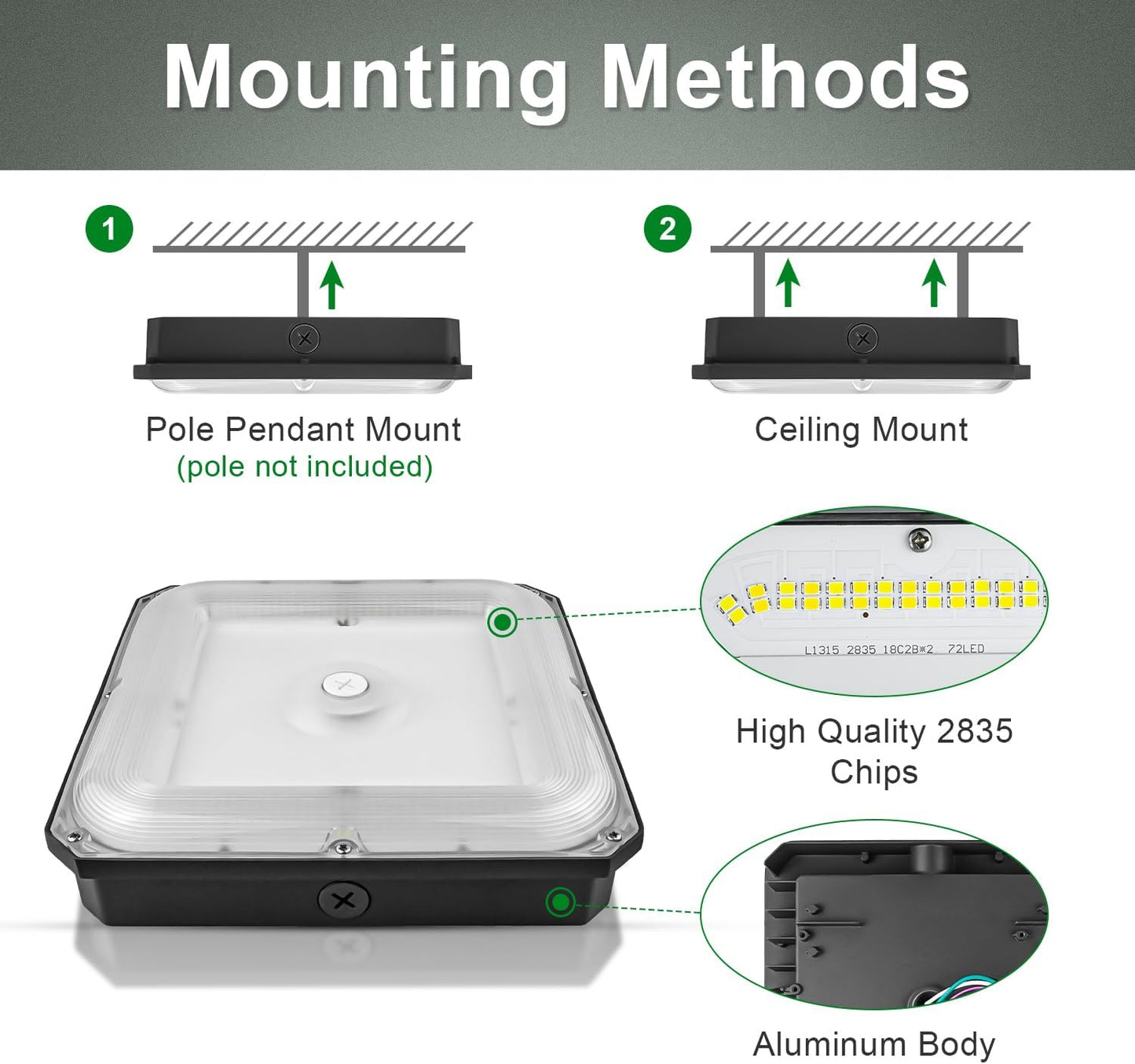 Mounting Methods

1

Pole Pendant Mount
(pole not included)

2

Ceiling Mount

L1315 2835 18C2B*2 72LED

High Quality 2835 Chips

Aluminum Body