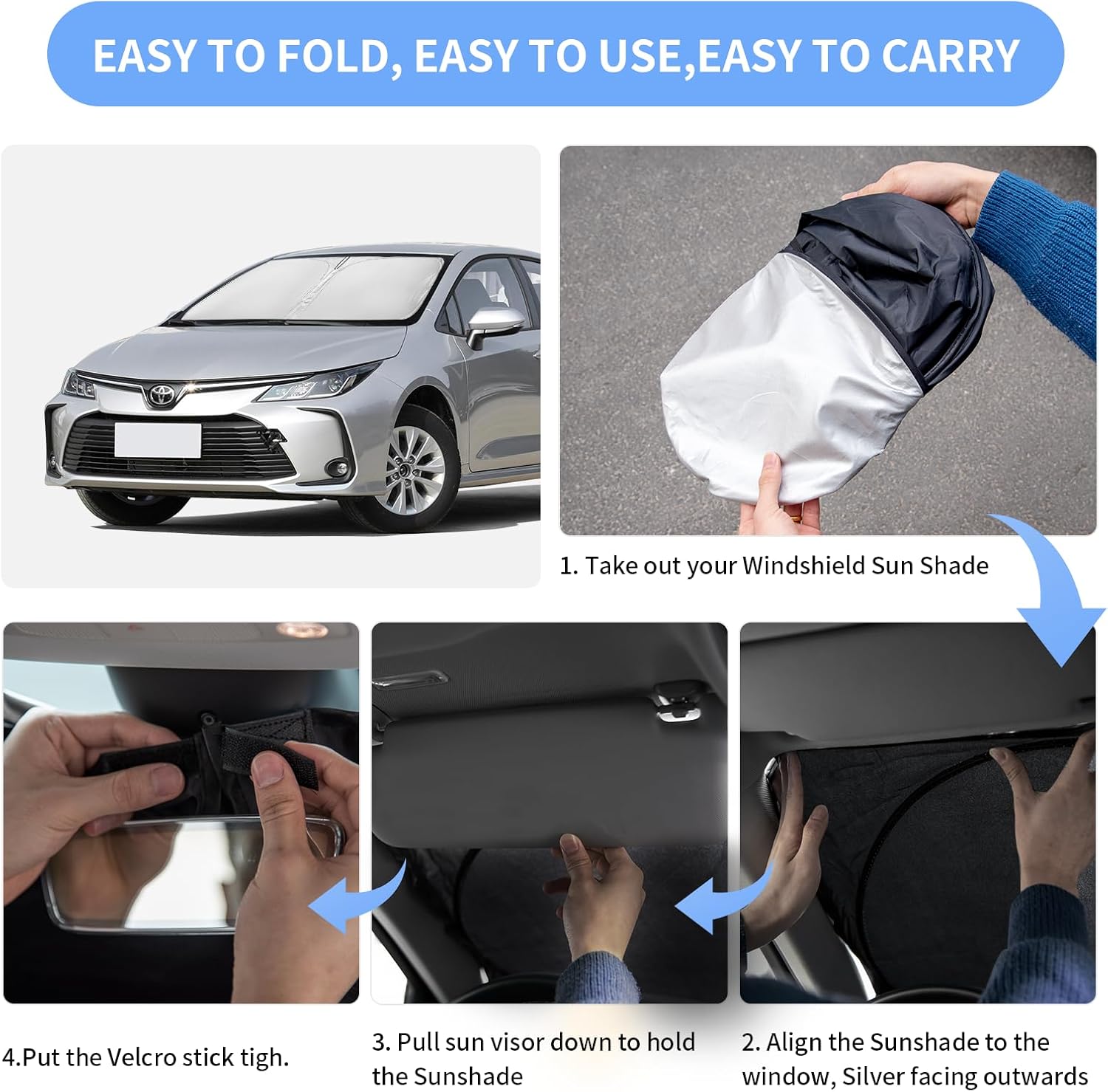 EASY TO FOLD, EASY TO USE,EASY TO CARRY

1. Take out your Windshield Sun Shade

4.Put the Velcro stick tigh.

3. Pull sun visor down to hold the Sunshade

2. Align the Sunshade to the window, Silver facing outwards