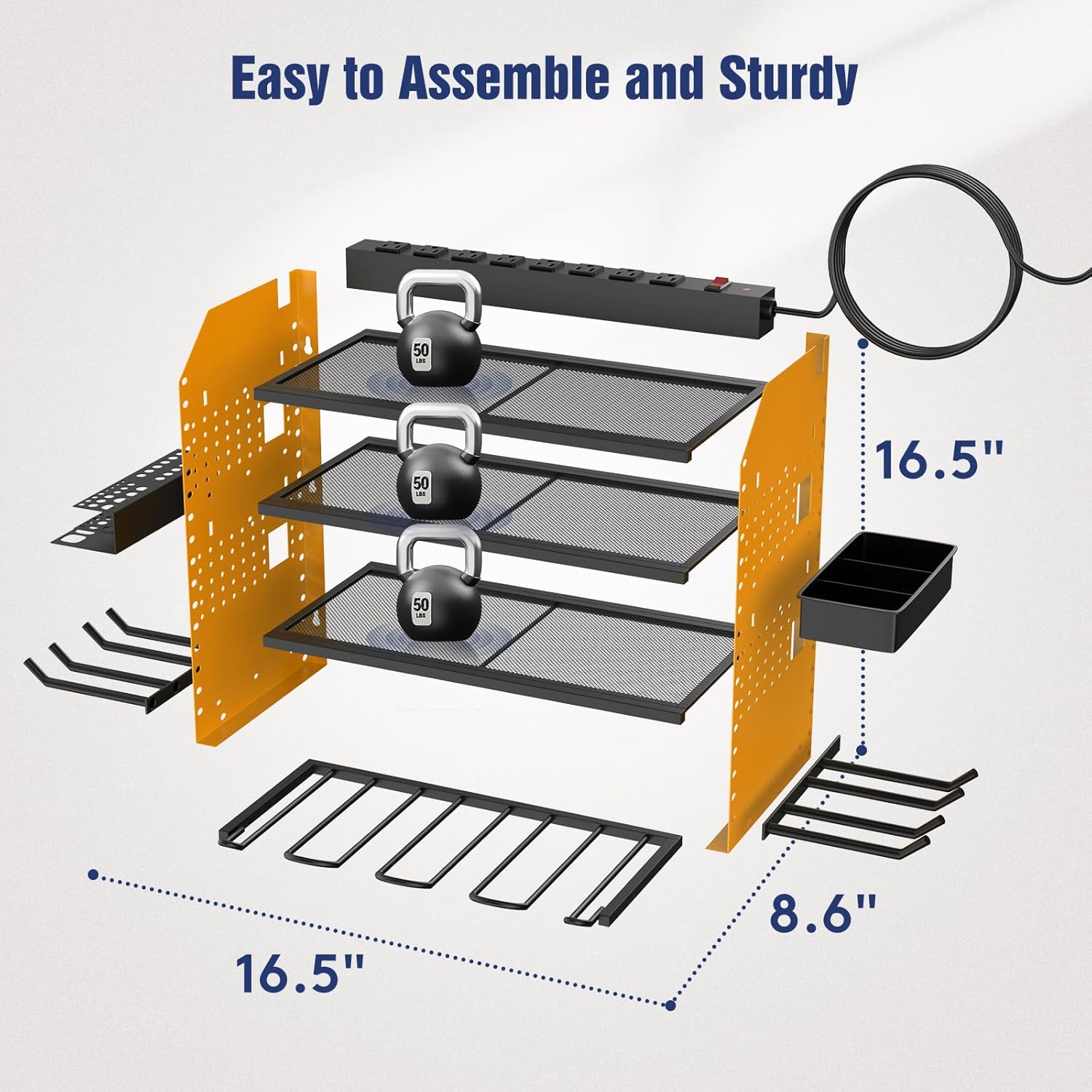 Easy to Assemble and Sturdy

50 LBS

50 LBS

50 LBS

16.5"

8.6"

16.5"