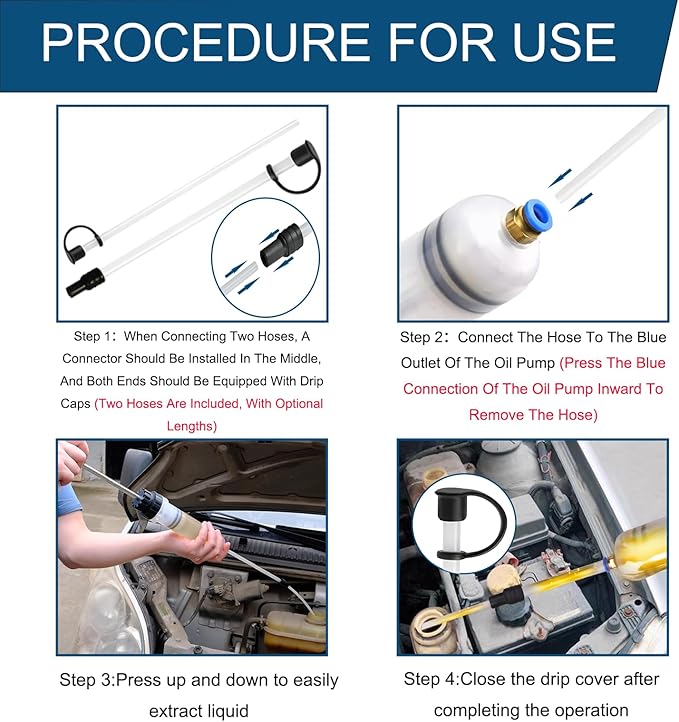 PROCEDURE FOR USE

Step 1：When Connecting Two Hoses, A Connector Should Be Installed In The Middle, And Both Ends Should Be Equipped With Drip Caps (Two Hoses Are Included, With Optional Lengths)

Step 2：Connect The Hose To The Blue Outlet Of The Oil Pump (Press The Blue Connection Of The Oil Pump Inward To Remove The Hose)

Step 3:Press up and down to easily extract liquid

Step 4:Close the drip cover after completing the operation