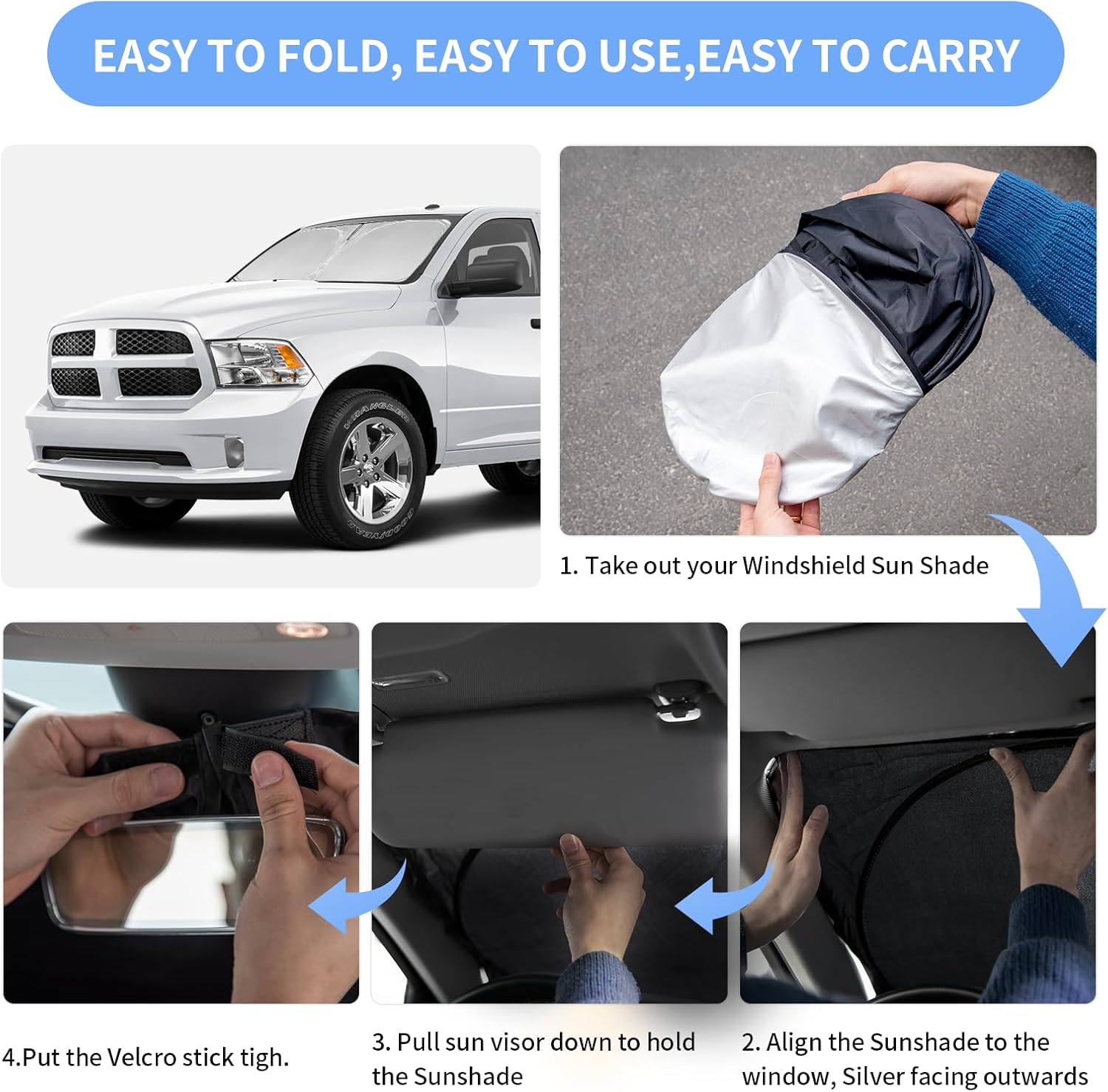 EASY TO FOLD, EASY TO USE,EASY TO CARRY

WRANGLER

GOODYEAR

1. Take out your Windshield Sun Shade

4.Put the Velcro stick tigh.

3. Pull sun visor down to hold the Sunshade

2. Align the Sunshade to the window, Silver facing outwards