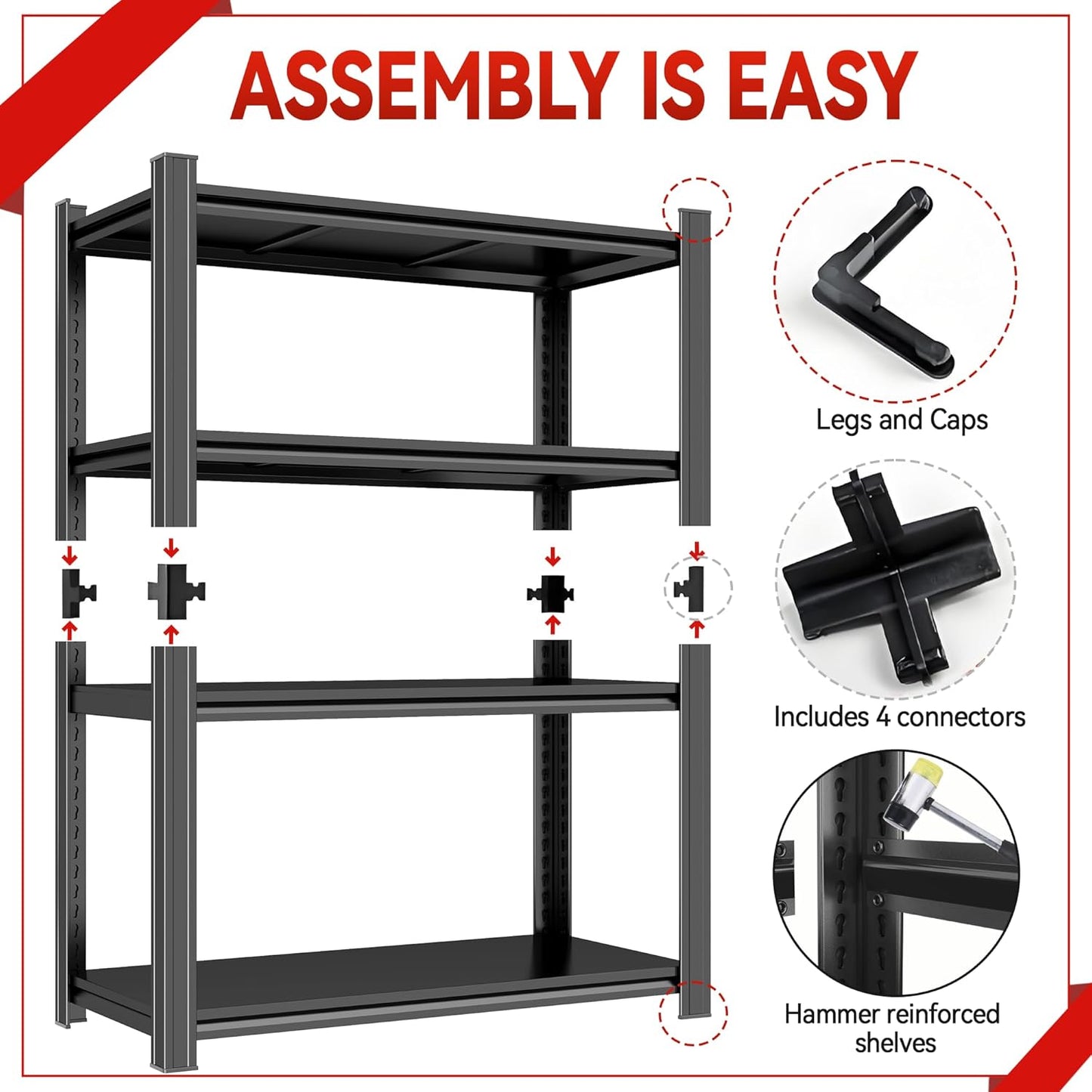 ASSEMBLY IS EASY

Legs and Caps

Includes 4 connectors

Hammer reinforced shelves