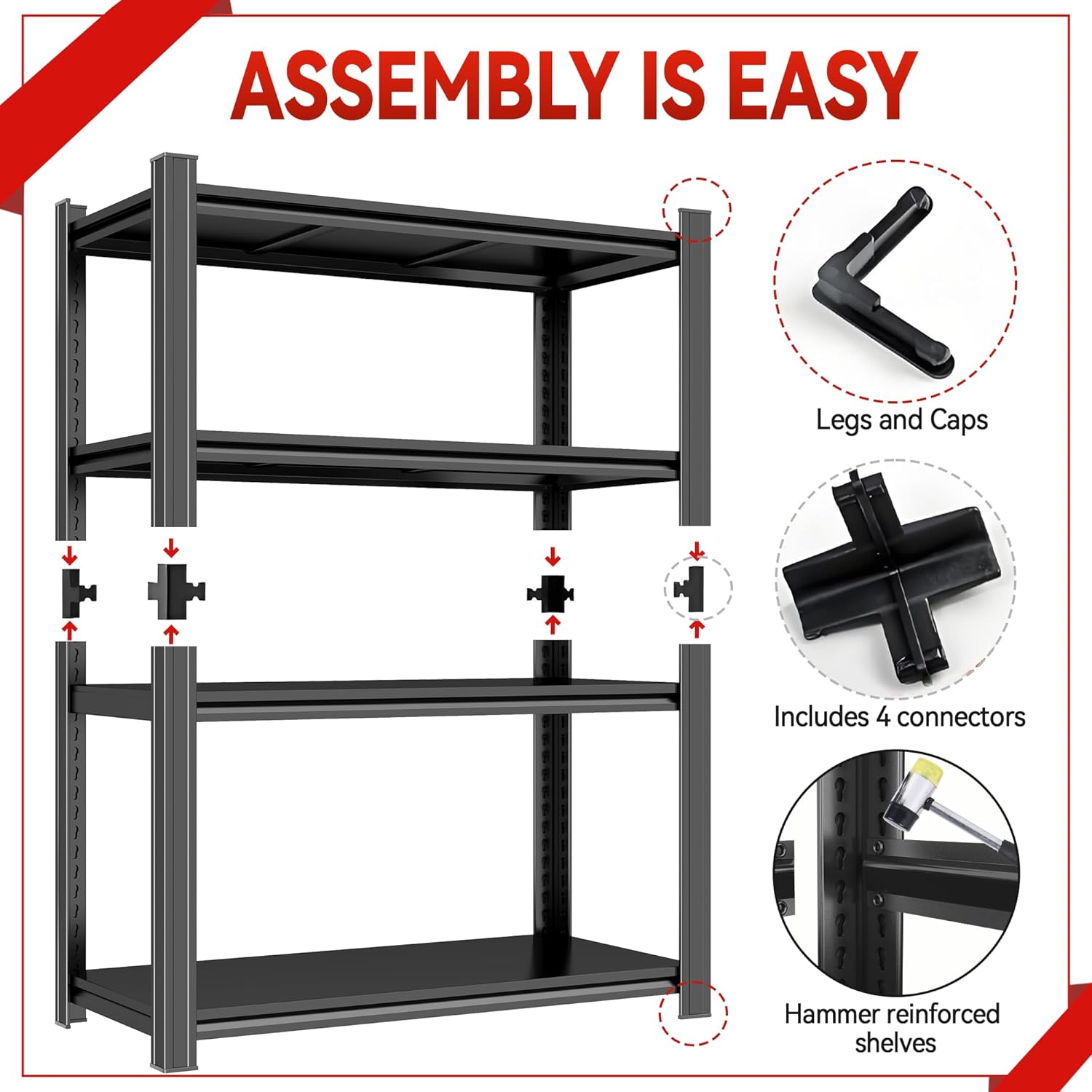 ASSEMBLY IS EASY

Legs and Caps

Includes 4 connectors

Hammer reinforced shelves