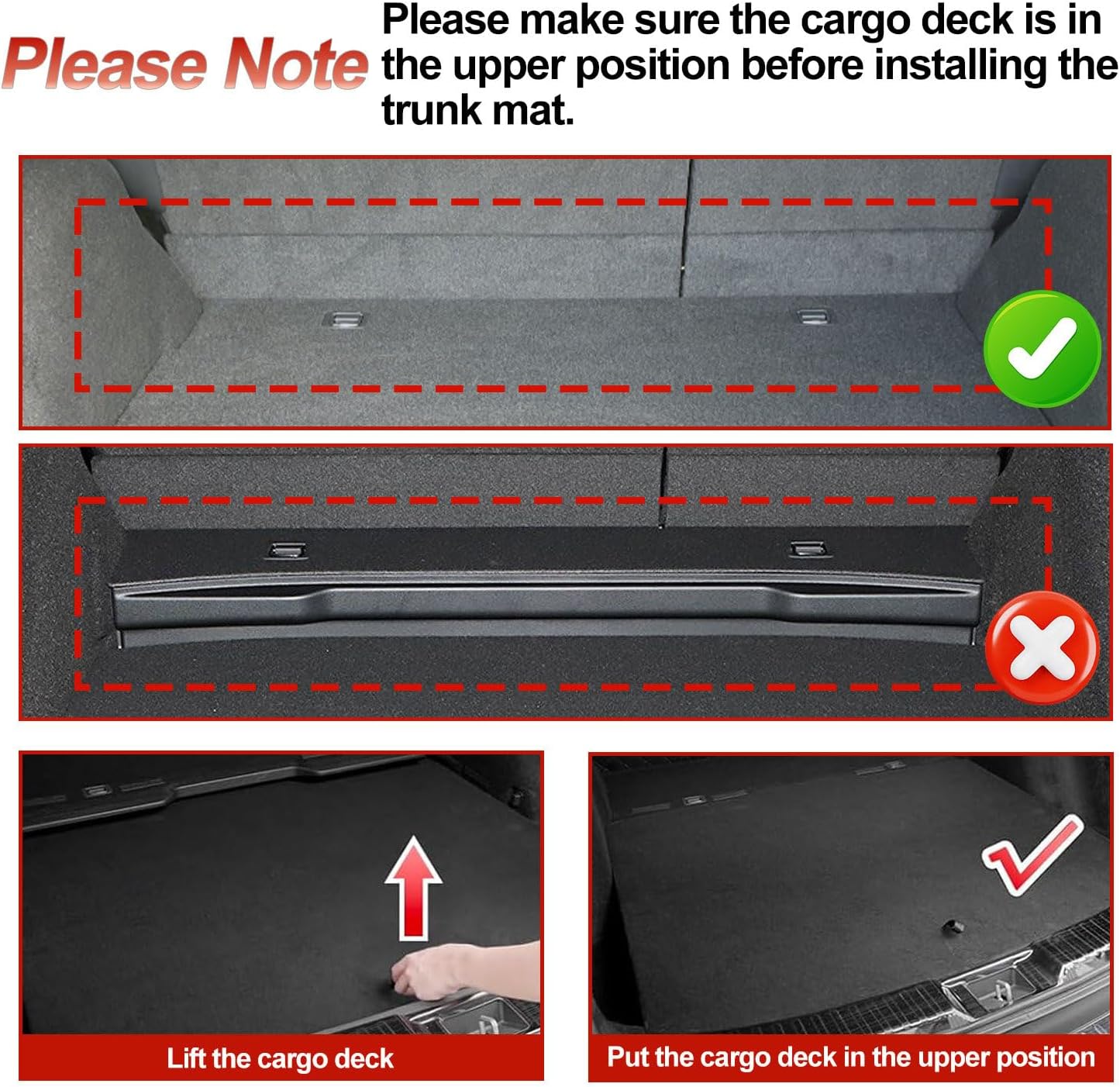 Please Note

Please make sure the cargo deck is in the upper position before installing the trunk mat.

Lift the cargo deck

Put the cargo deck in the upper position