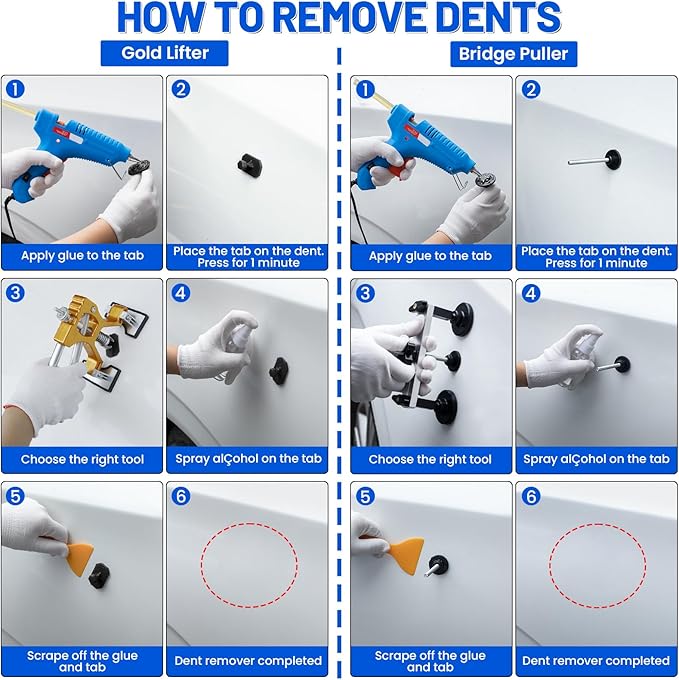 HOW TO REMOVE DENTS

Gold Lifter

1
Apply glue to the tab

2
Place the tab on the dent. Press for 1 minute

3
Choose the right tool

4
Spray alÇohol on the tab

5
Scrape off the glue and tab

6
Dent remover completed

Bridge Puller

1
Apply glue to the tab

2
Place the tab on the dent. Press for 1 minute

3
Choose the right tool

4
Spray alÇohol on the tab

5
Scrape off the glue and tab

6
Dent remover completed