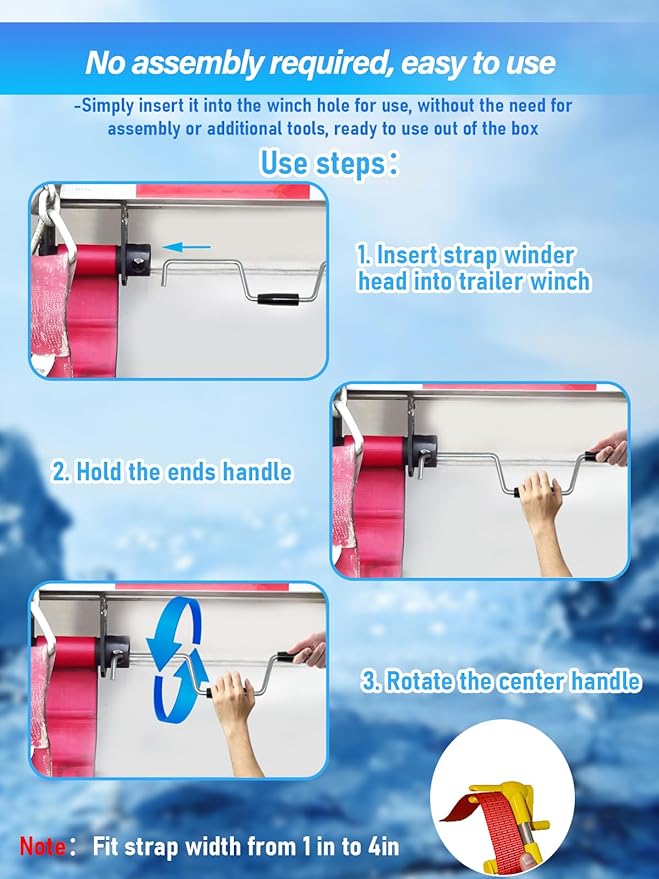 No assembly required, easy to use

-Simply insert it into the winch hole for use, without the need for assembly or additional tools, ready to use out of the box

Use steps：

1. Insert strap winder head into trailer winch

2. Hold the ends handle

3. Rotate the center handle

Note： Fit strap width from 1 in to 4in