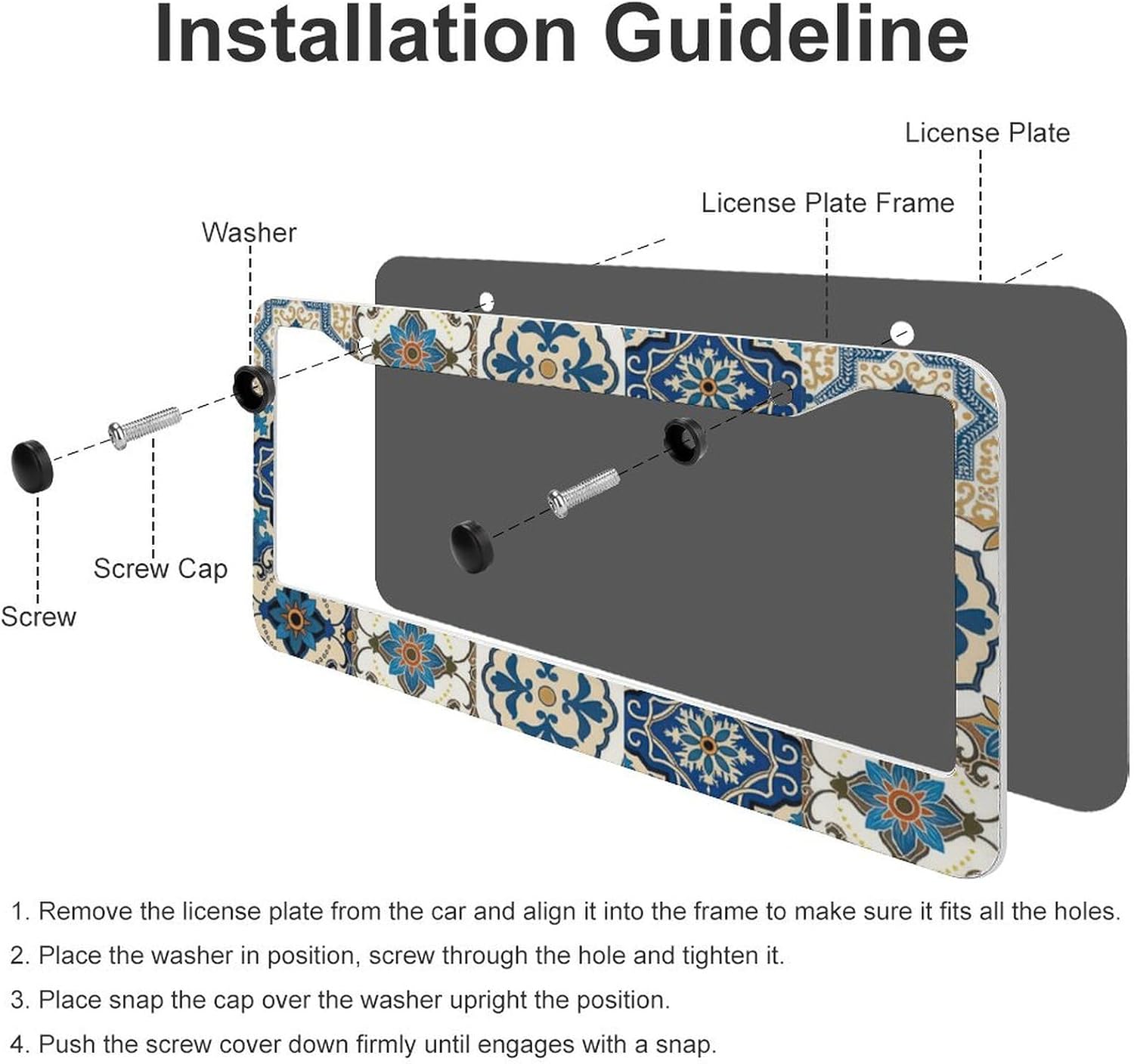 Installation Guideline

License Plate

License Plate Frame

Washer

Screw Cap

Screw

1. Remove the license plate from the car and align it into the frame to make sure it fits all the holes.

2. Place the washer in position, screw through the hole and tighten it.

3. Place snap the cap over the washer upright the position.

4. Push the screw cover down firmly until engages with a snap.