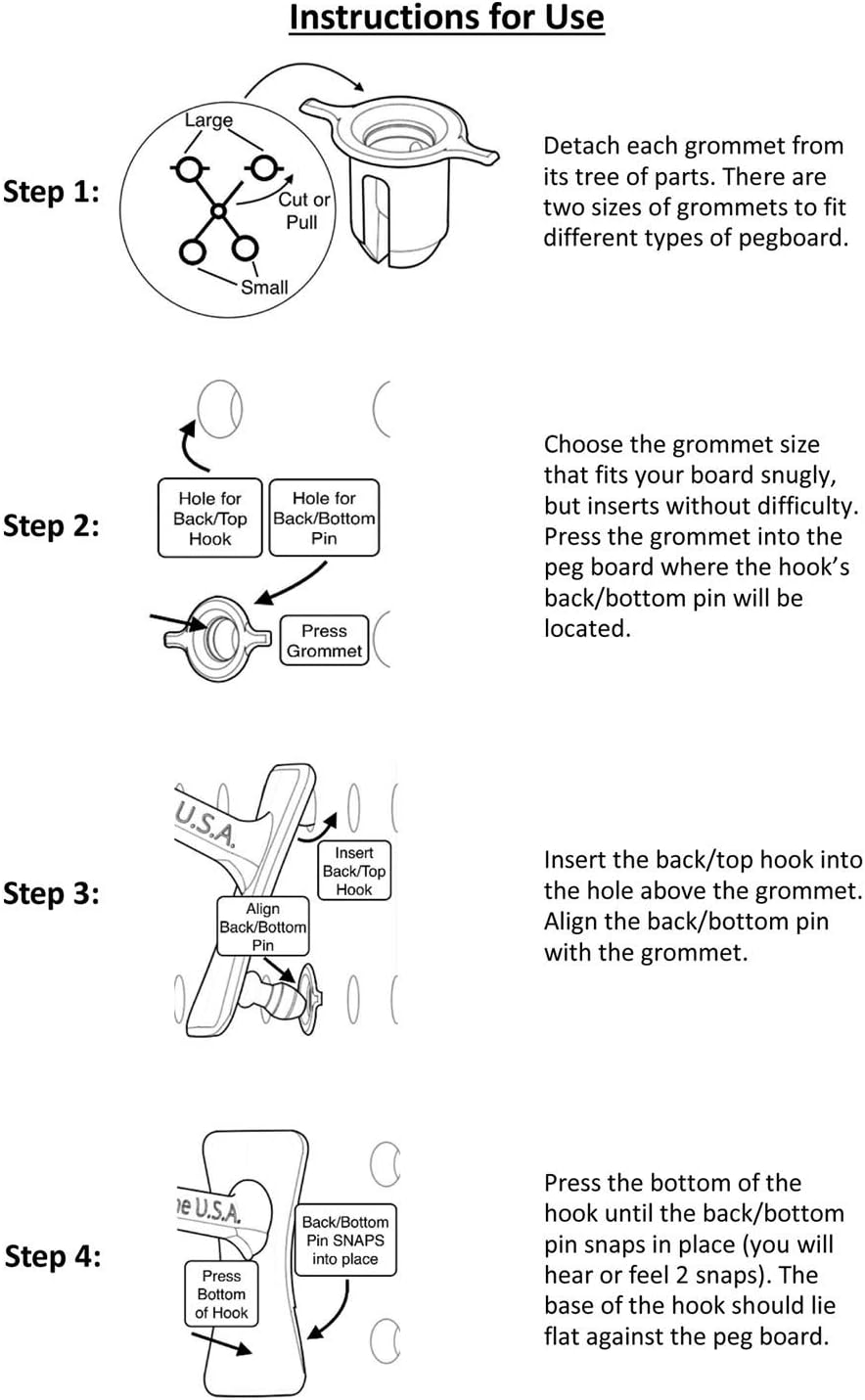 Instructions for Use

Step 1:

Large

Cut or Pull

Small

Detach each grommet from its tree of parts. There are two sizes of grommets to fit different types of pegboard.

Step 2:

Hole for Back/Top Hook

Hole for Back/Bottom Pin

Press Grommet

Choose the grommet size that fits your board snugly, but inserts without difficulty. Press the grommet into the peg board where the hook's back/bottom pin will be located.

Step 3:

U.S.A.

Insert Back/Top Hook

Align Back/Bottom Pin

Insert the back/top hook into the hole above the grommet. Align the back/bottom pin with the grommet.

Step 4:

e U.S.A.

Back/Bottom Pin SNAPS into place

Press Bottom of Hook

Press the bottom of the hook until the back/bottom pin snaps in place (you will hear or feel 2 snaps). The base of the hook should lie flat against the peg board.