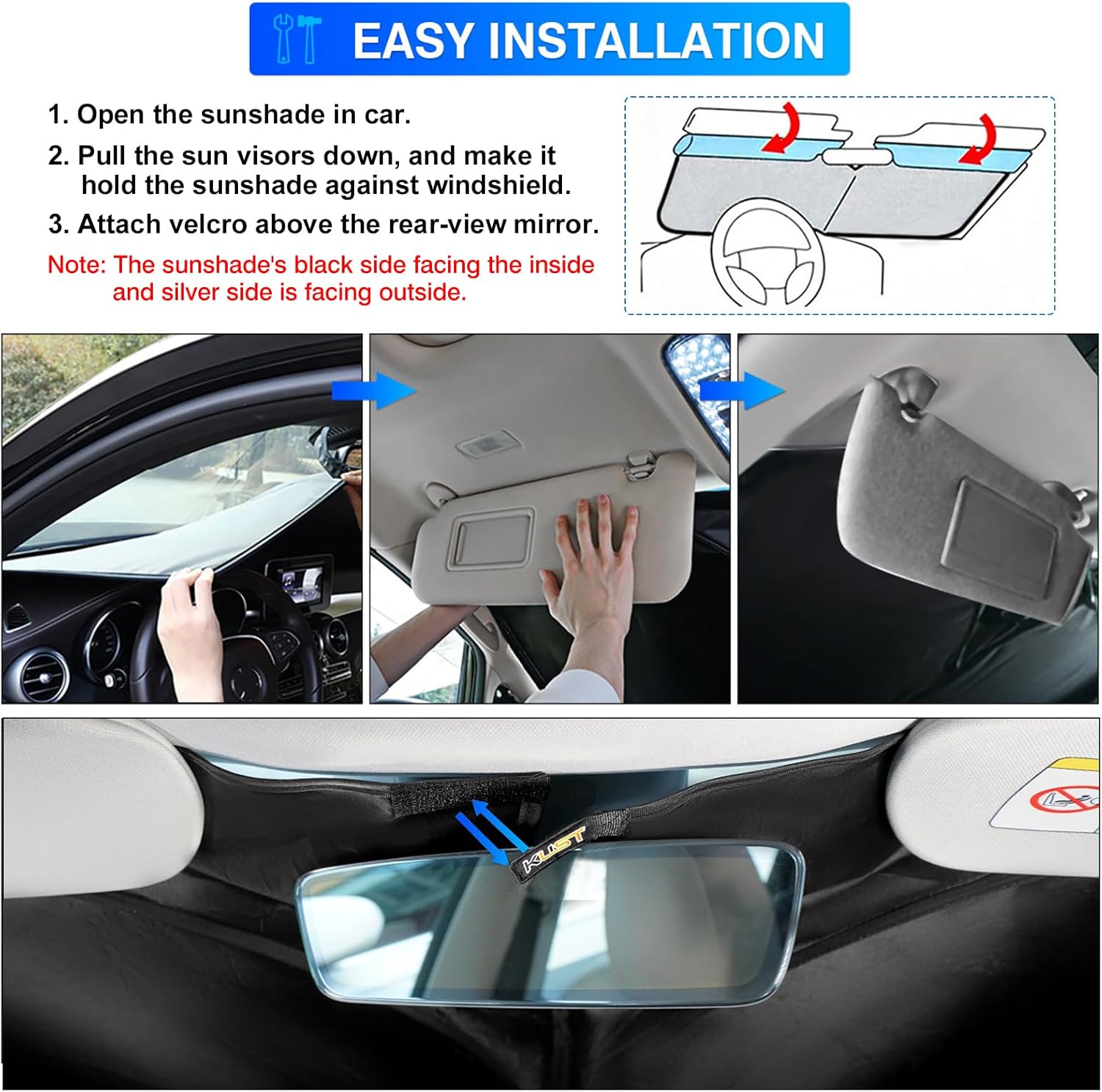 EASY INSTALLATION

1. Open the sunshade in car.

2. Pull the sun visors down, and make it hold the sunshade against windshield.

3. Attach velcro above the rear-view mirror.

Note: The sunshade's black side facing the inside and silver side is facing outside.

KUST