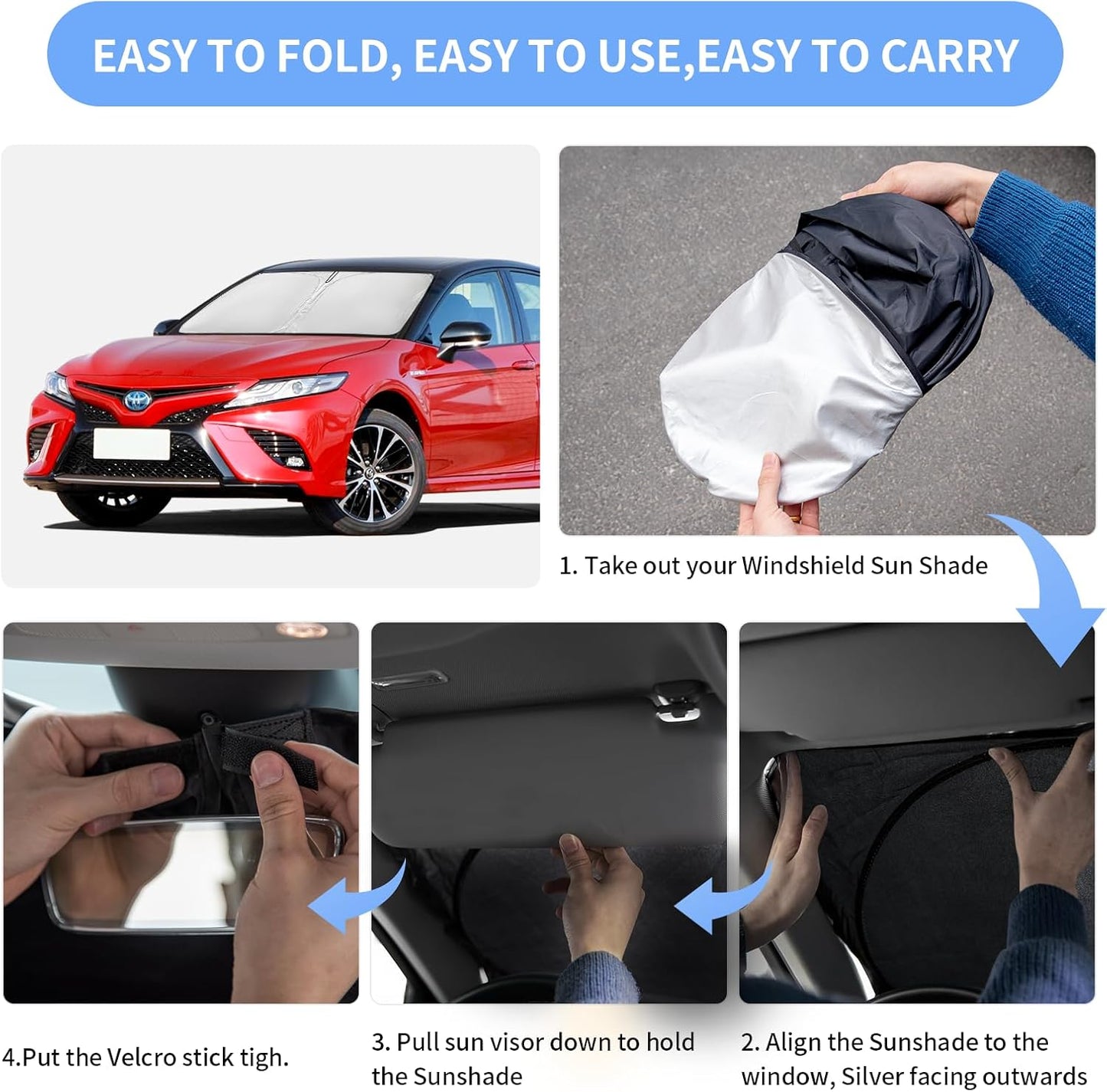 EASY TO FOLD, EASY TO USE,EASY TO CARRY

1. Take out your Windshield Sun Shade

4.Put the Velcro stick tigh.

3. Pull sun visor down to hold the Sunshade

2. Align the Sunshade to the window, Silver facing outwards