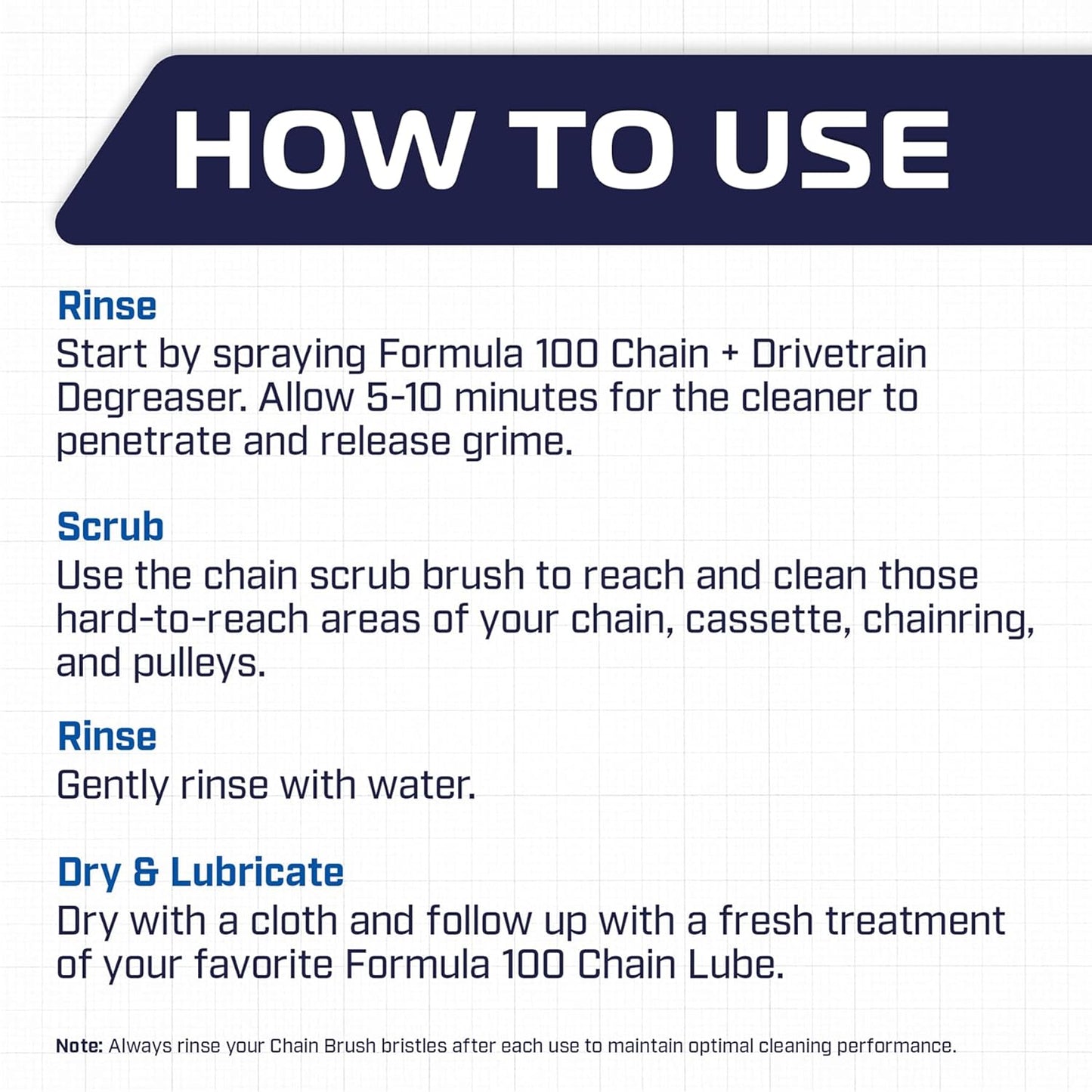 HOW TO USE

Rinse
Start by spraying Formula 100 Chain + Drivetrain Degreaser. Allow 5-10 minutes for the cleaner to penetrate and release grime.

Scrub
Use the chain scrub brush to reach and clean those hard-to-reach areas of your chain, cassette, chainring, and pulleys.

Rinse
Gently rinse with water.

Dry & Lubricate
Dry with a cloth and follow up with a fresh treatment of your favorite Formula 100 Chain Lube.

Note: Always rinse your Chain Brush bristles after each use to maintain optimal cleaning performance.