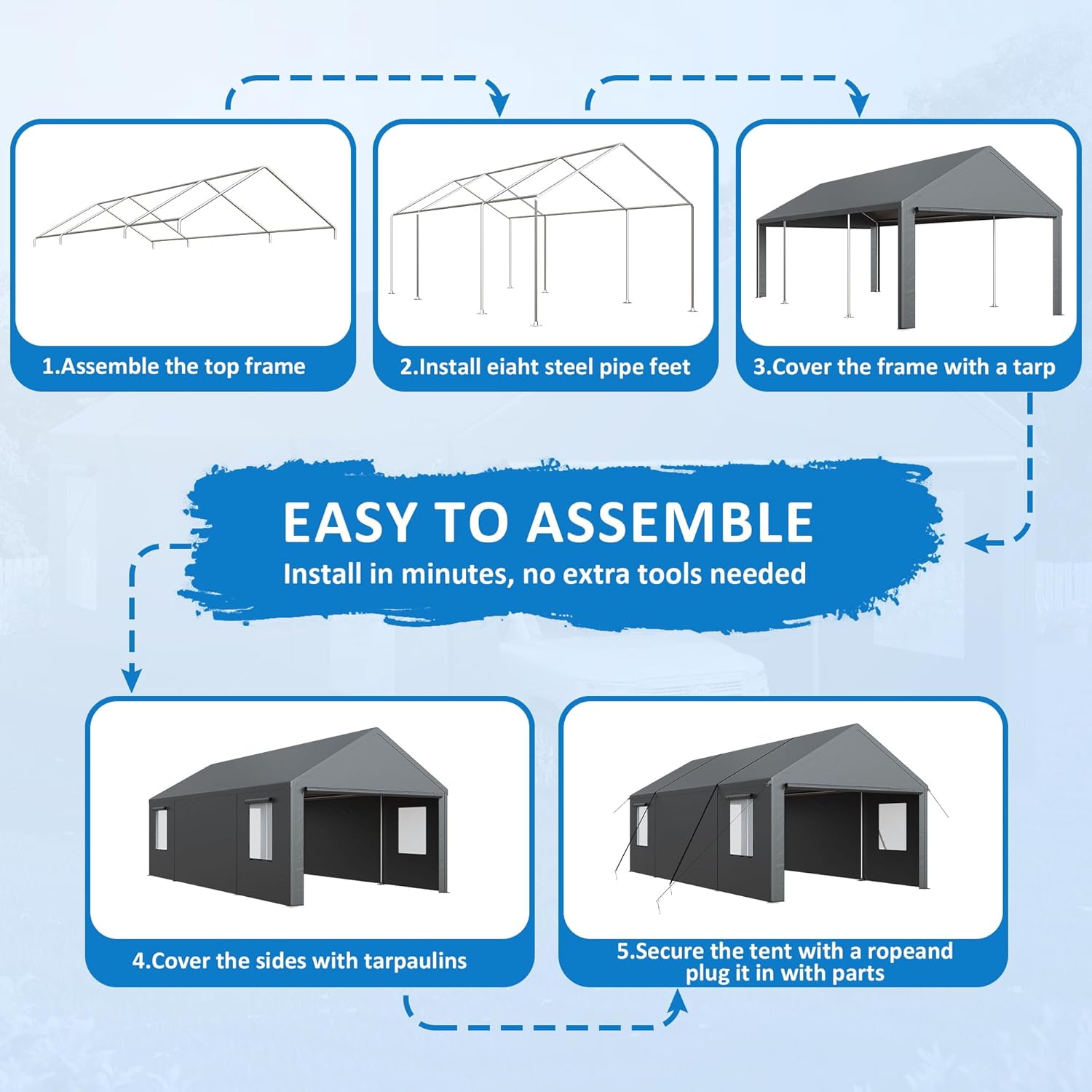 1.Assemble the top frame

2.Install eiaht steel pipe feet

3.Cover the frame with a tarp

EASY TO ASSEMBLE

Install in minutes, no extra tools needed

4.Cover the sides with tarpaulins

5.Secure the tent with a ropeand plug it in with parts