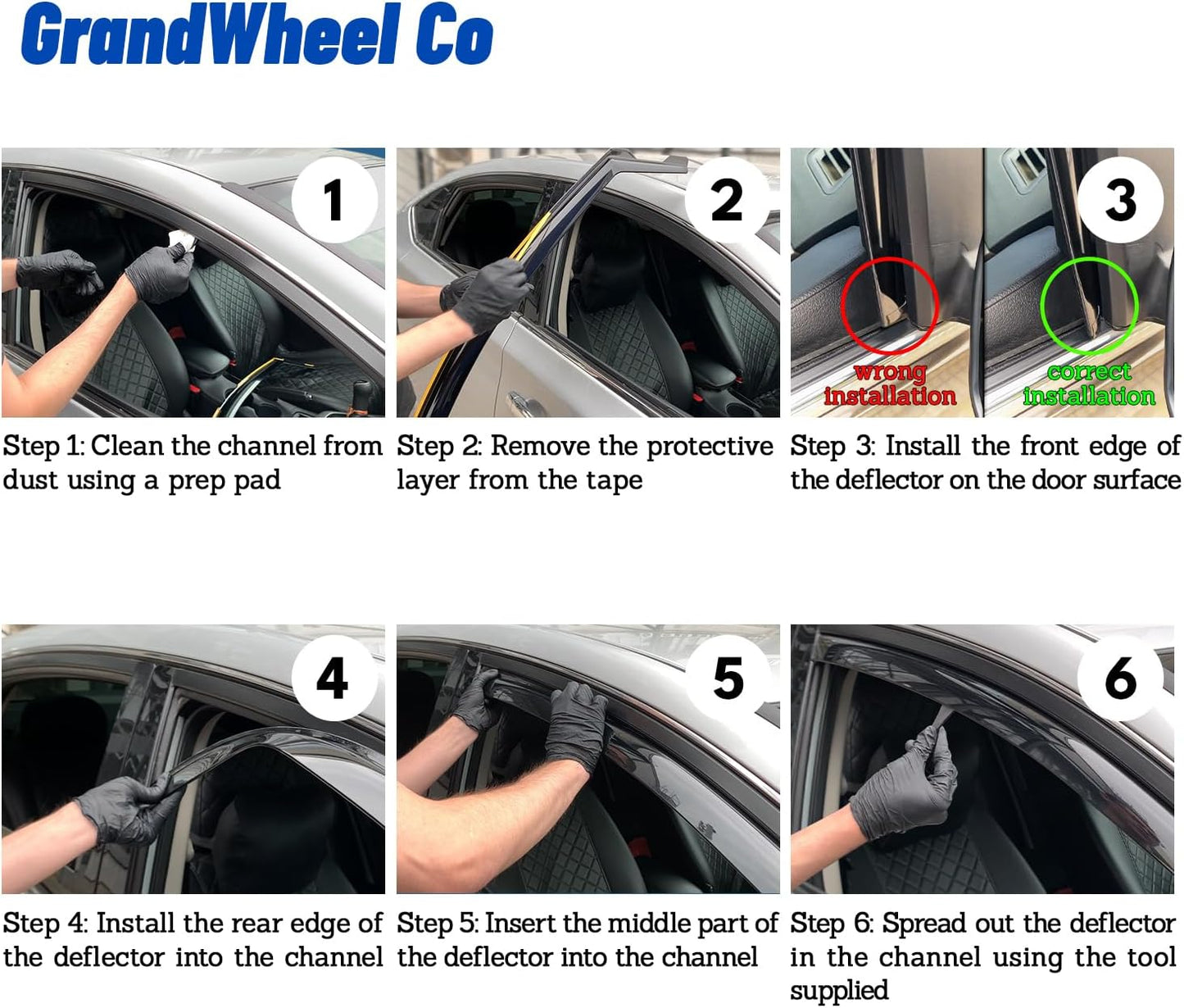 GrandWheel Co

1

Step 1: Clean the channel from dust using a prep pad

2

Step 2: Remove the protective layer from the tape

3

wrong installation

correct installation

Step 3: Install the front edge of the deflector on the door surface

4

Step 4: Install the rear edge of the deflector into the channel

5

Step 5: Insert the middle part of the deflector into the channel

6

Step 6: Spread out the deflector in the channel using the tool supplied