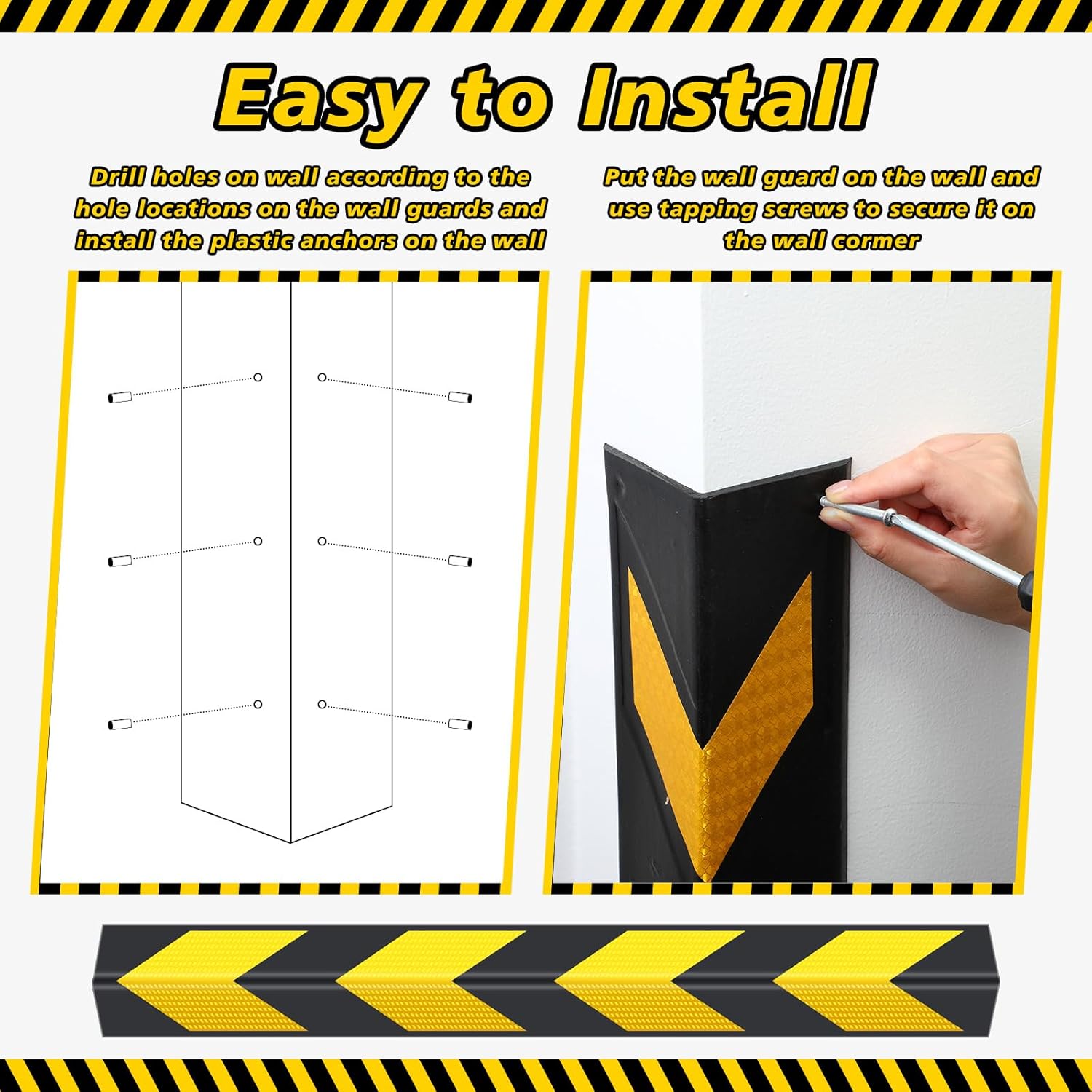 Easy to Install

Drill holes on wall according to the hole locations on the wall guards and install the plastic anchors on the wall

Put the wall guard on the wall and use tapping screws to secure it on the wall cormer