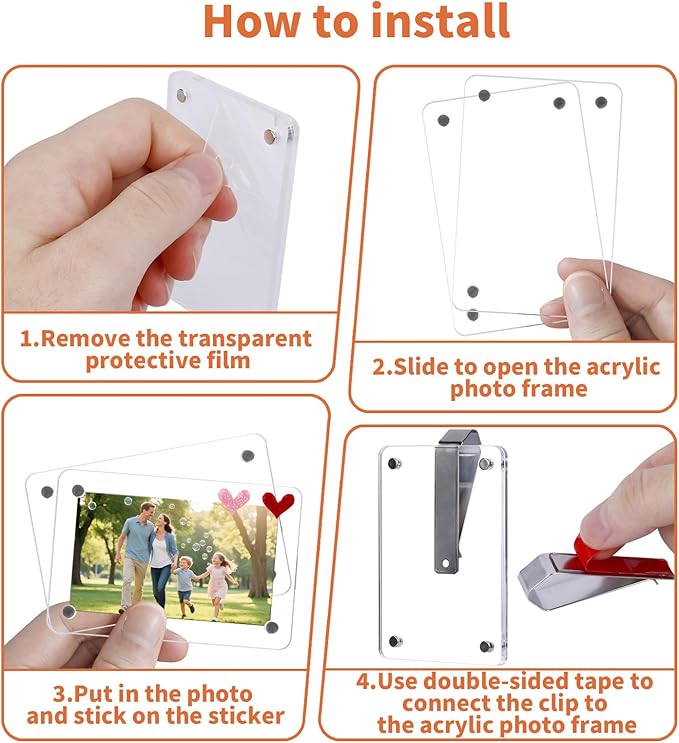 How to install

1.Remove the transparent protective film

2.Slide to open the acrylic photo frame

3.Put in the photo and stick on the sticker

4.Use double-sided tape to connect the clip to the acrylic photo frame