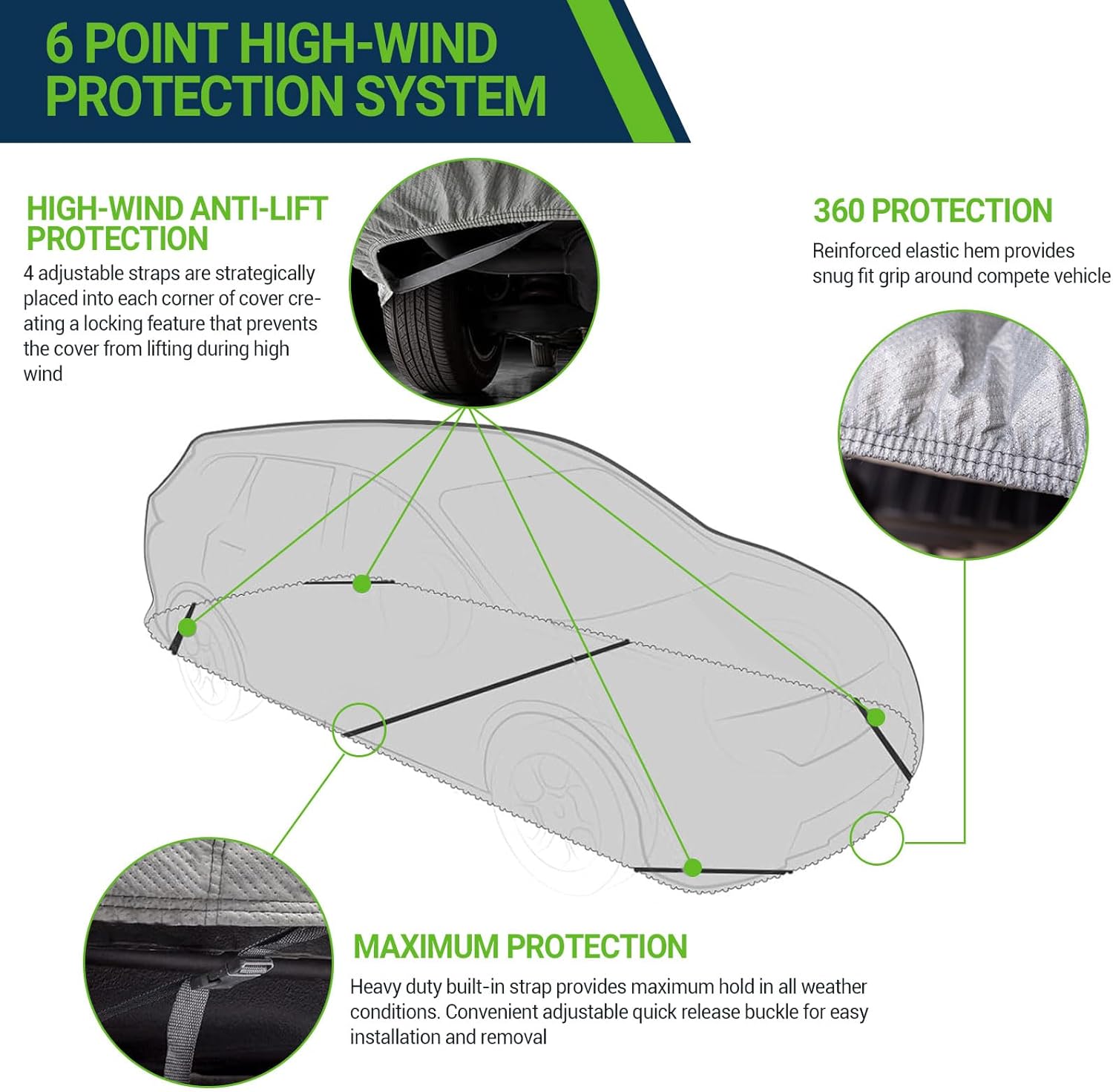 6 POINT HIGH-WIND PROTECTION SYSTEM

HIGH-WIND ANTI-LIFT PROTECTION

4 adjustable straps are strategically placed into each corner of cover creating a locking feature that prevents the cover from lifting during high wind

360 PROTECTION

Reinforced elastic hem provides snug fit grip around compete vehicle

MAXIMUM PROTECTION

Heavy duty built-in strap provides maximum hold in all weather conditions. Convenient adjustable quick release buckle for easy installation and removal