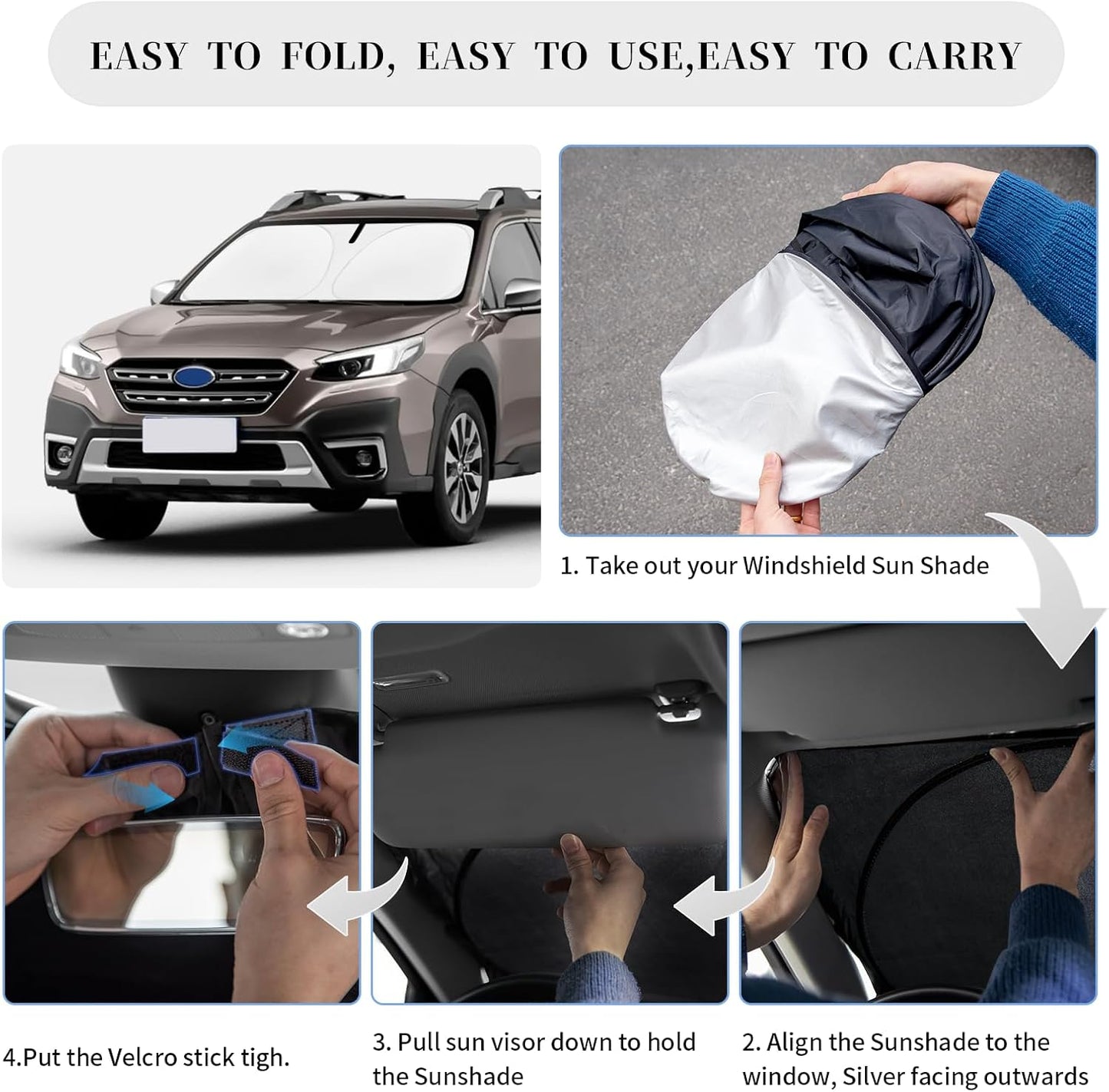 EASY TO FOLD, EASY TO USE,EASY TO CARRY

1. Take out your Windshield Sun Shade

4.Put the Velcro stick tigh.

3. Pull sun visor down to hold the Sunshade

2. Align the Sunshade to the window, Silver facing outwards