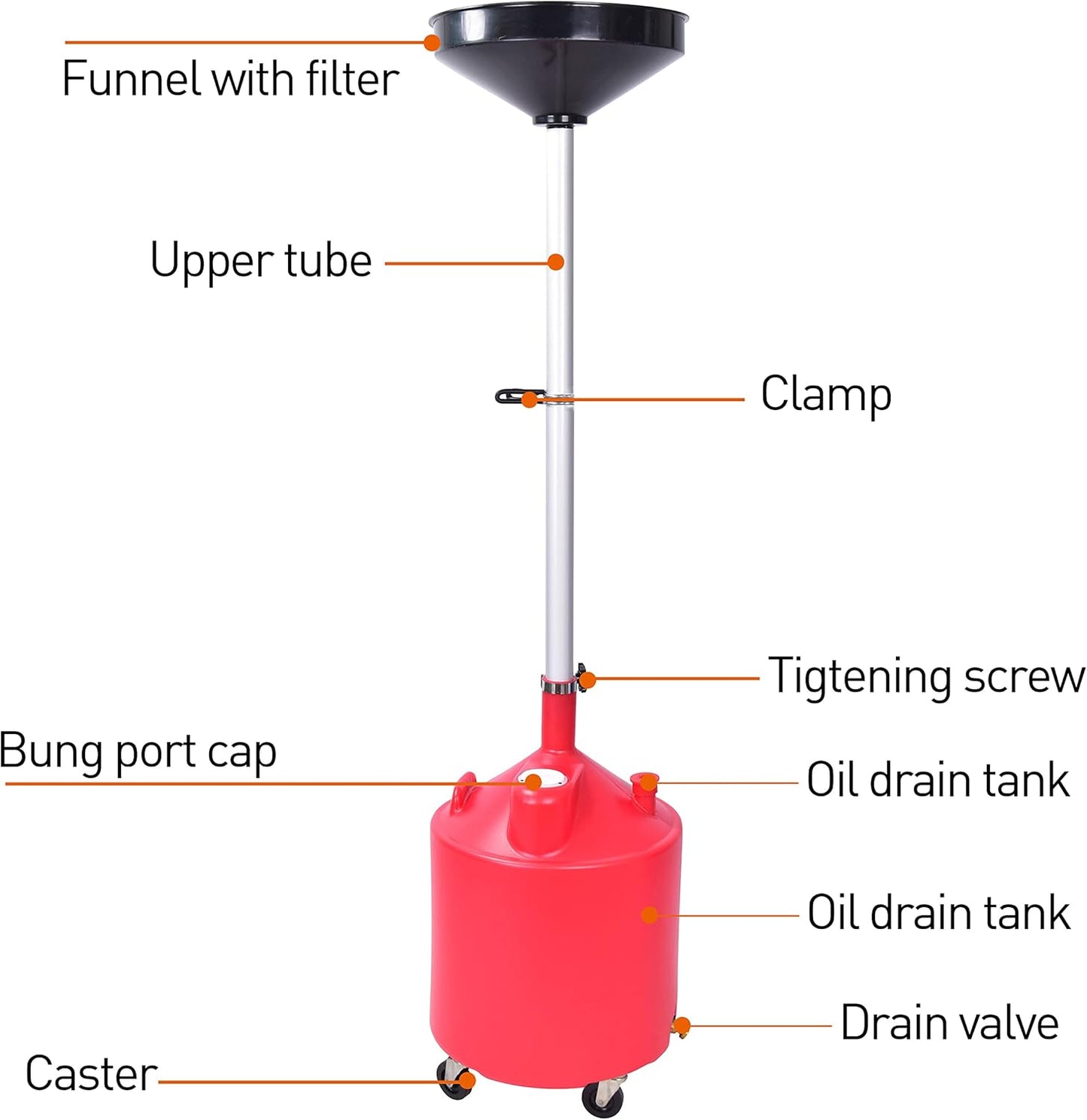 Funnel with filter

Upper tube

Clamp

Tigtening screw

Bung port cap

Oil drain tank

Oil drain tank

Drain valve

Caster