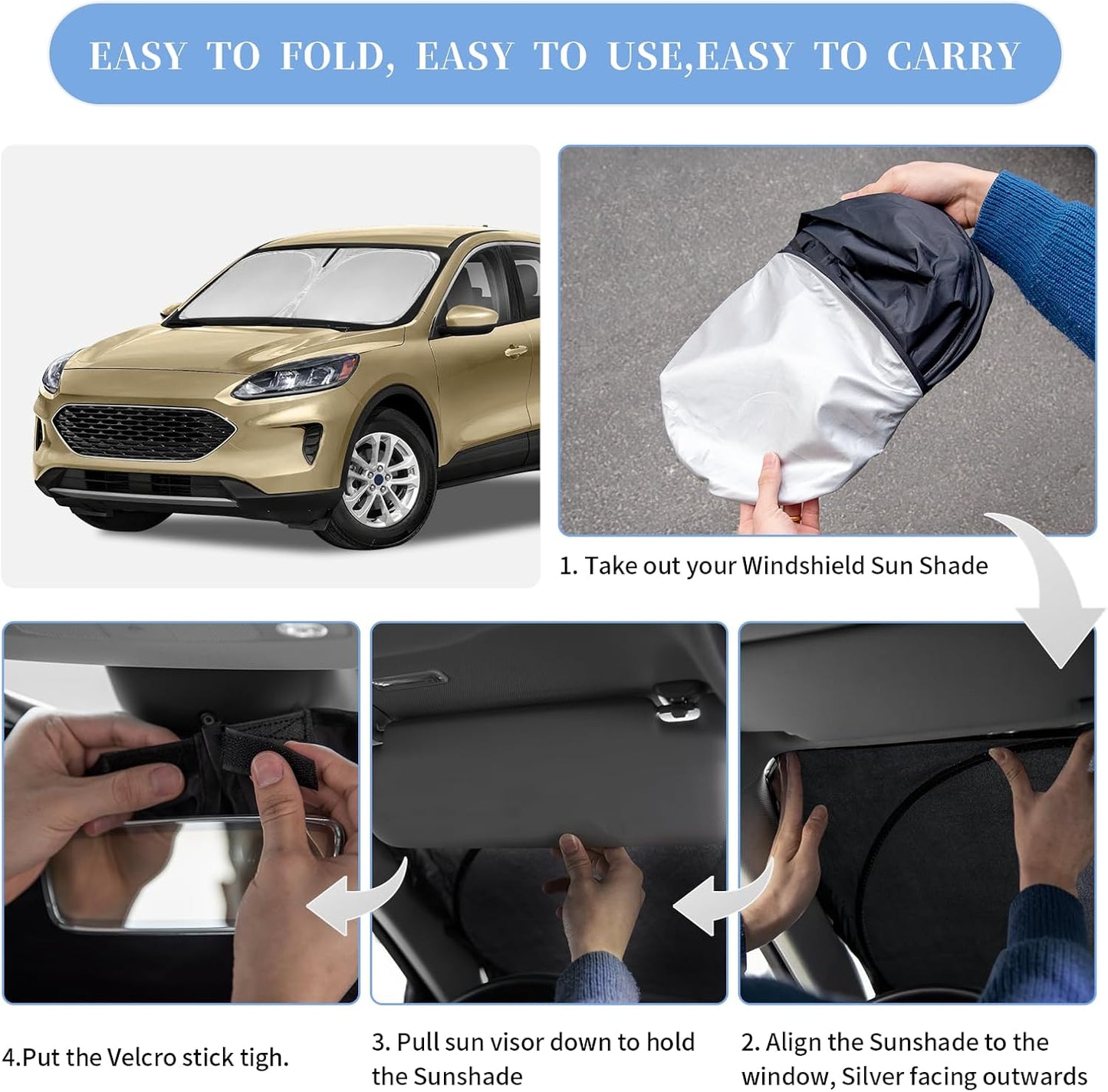 EASY TO FOLD, EASY TO USE,EASY TO CARRY

1. Take out your Windshield Sun Shade

4.Put the Velcro stick tigh.

3. Pull sun visor down to hold the Sunshade

2. Align the Sunshade to the window, Silver facing outwards