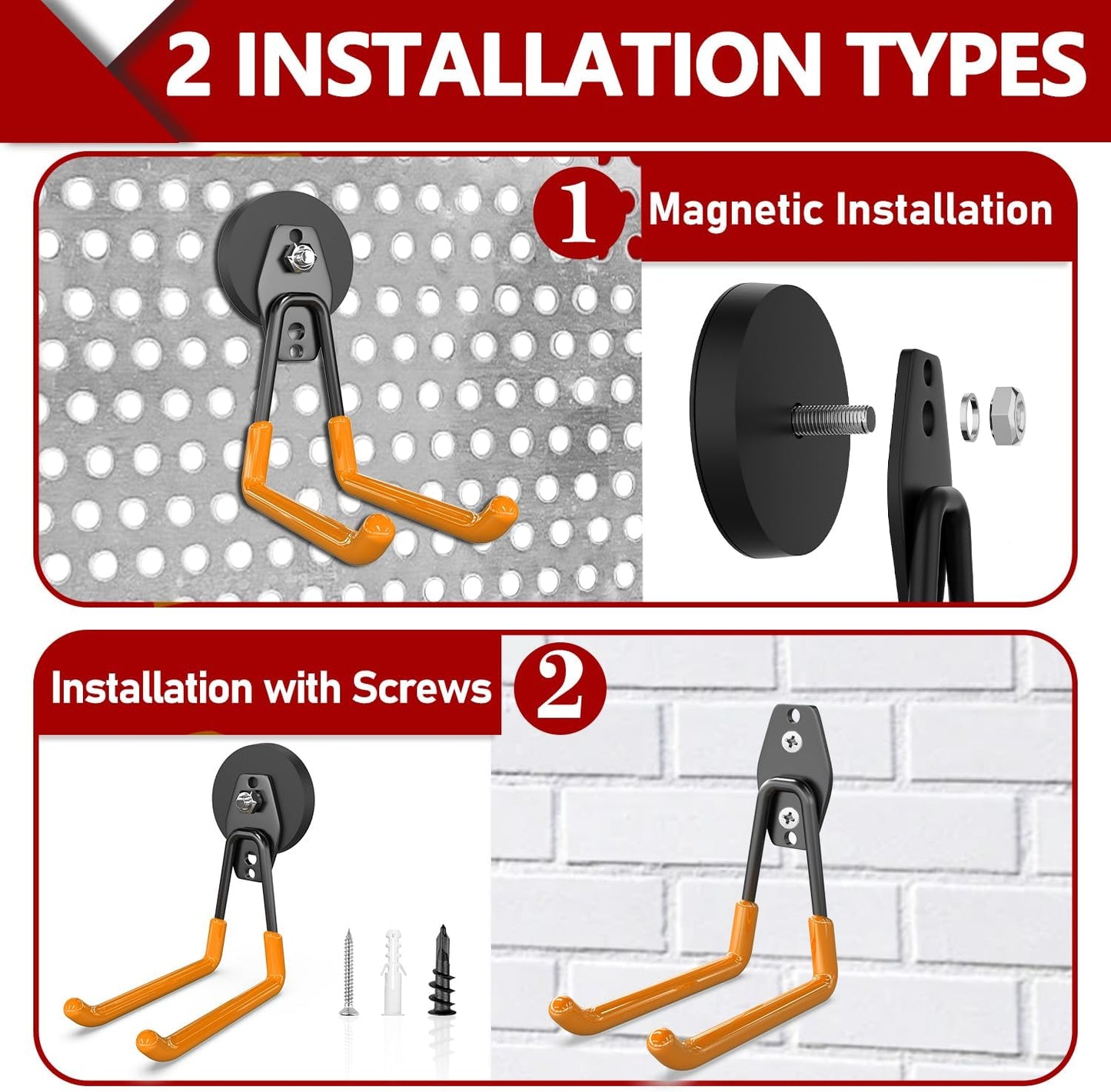 2 INSTALLATION TYPES

1 Magnetic Installation

Installation with Screws 2