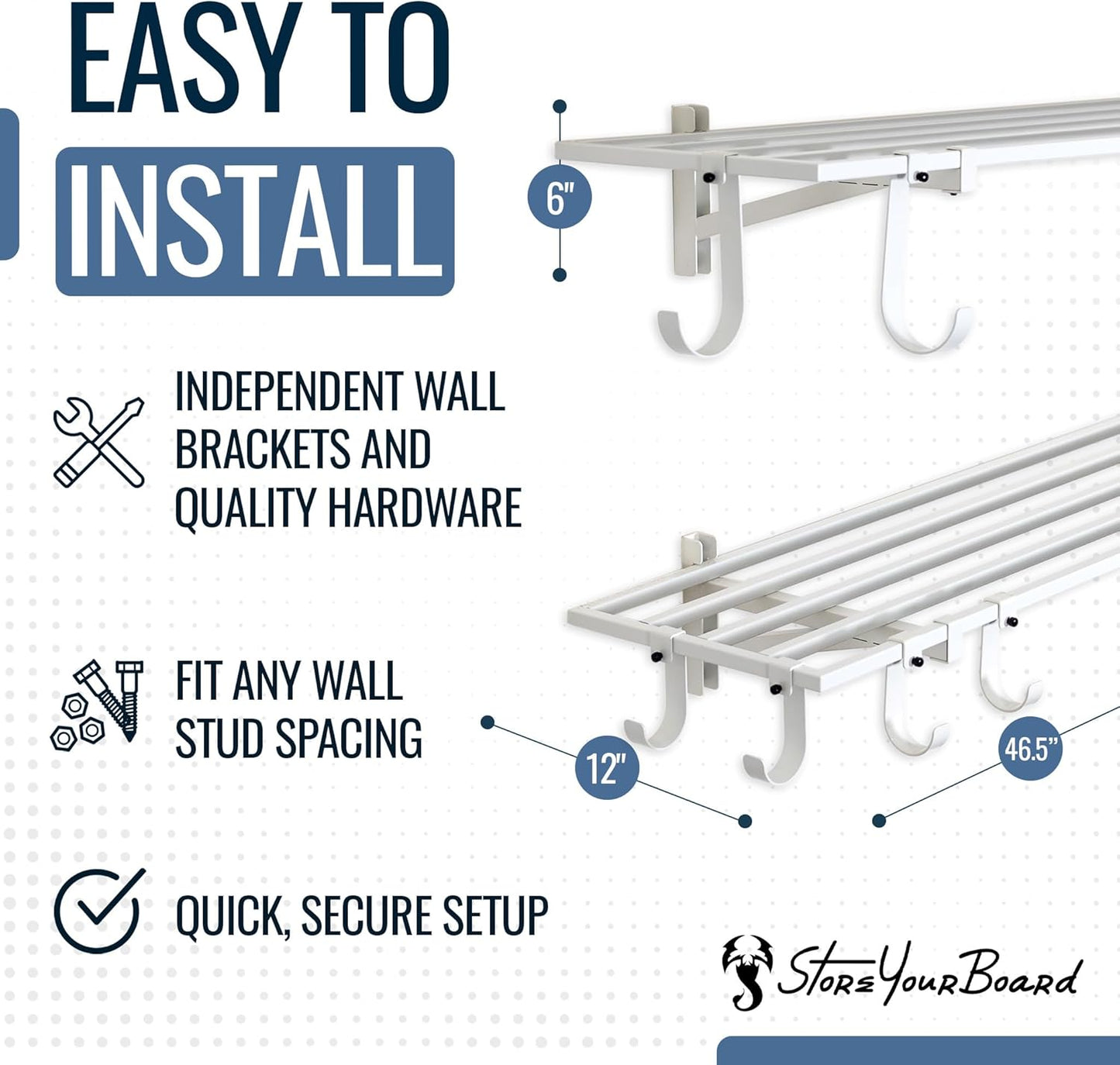 EASY TO INSTALL

6"

INDEPENDENT WALL BRACKETS AND QUALITY HARDWARE

FIT ANY WALL STUD SPACING

12"

46.5"

QUICK, SECURE SETUP

StoreYourBoard