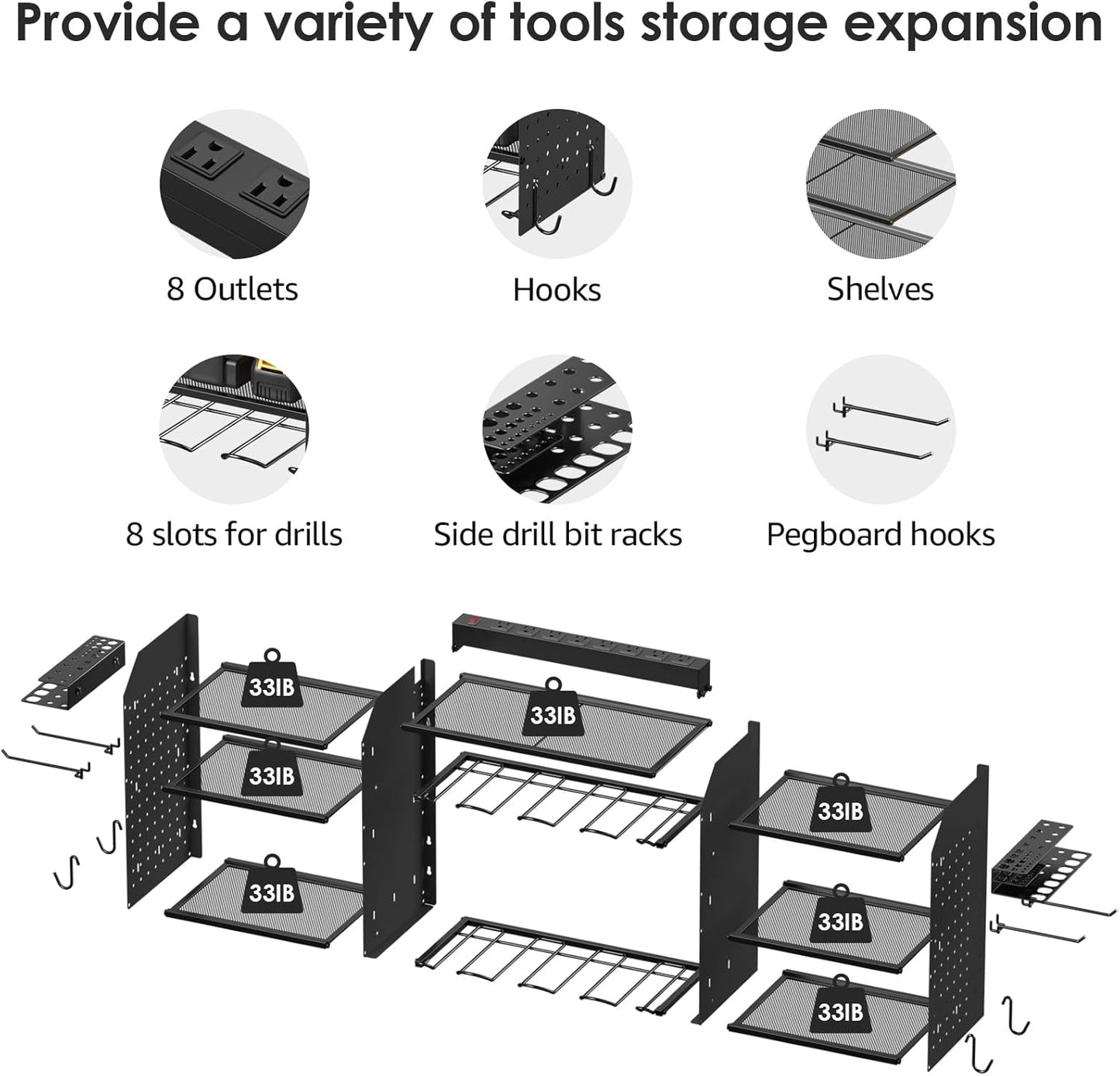 Provide a variety of tools storage expansion

8 Outlets

Hooks

Shelves

8 slots for drills

Side drill bit racks

Pegboard hooks

33IB

33IB

33IB

33IB

33IB

33IB

33IB