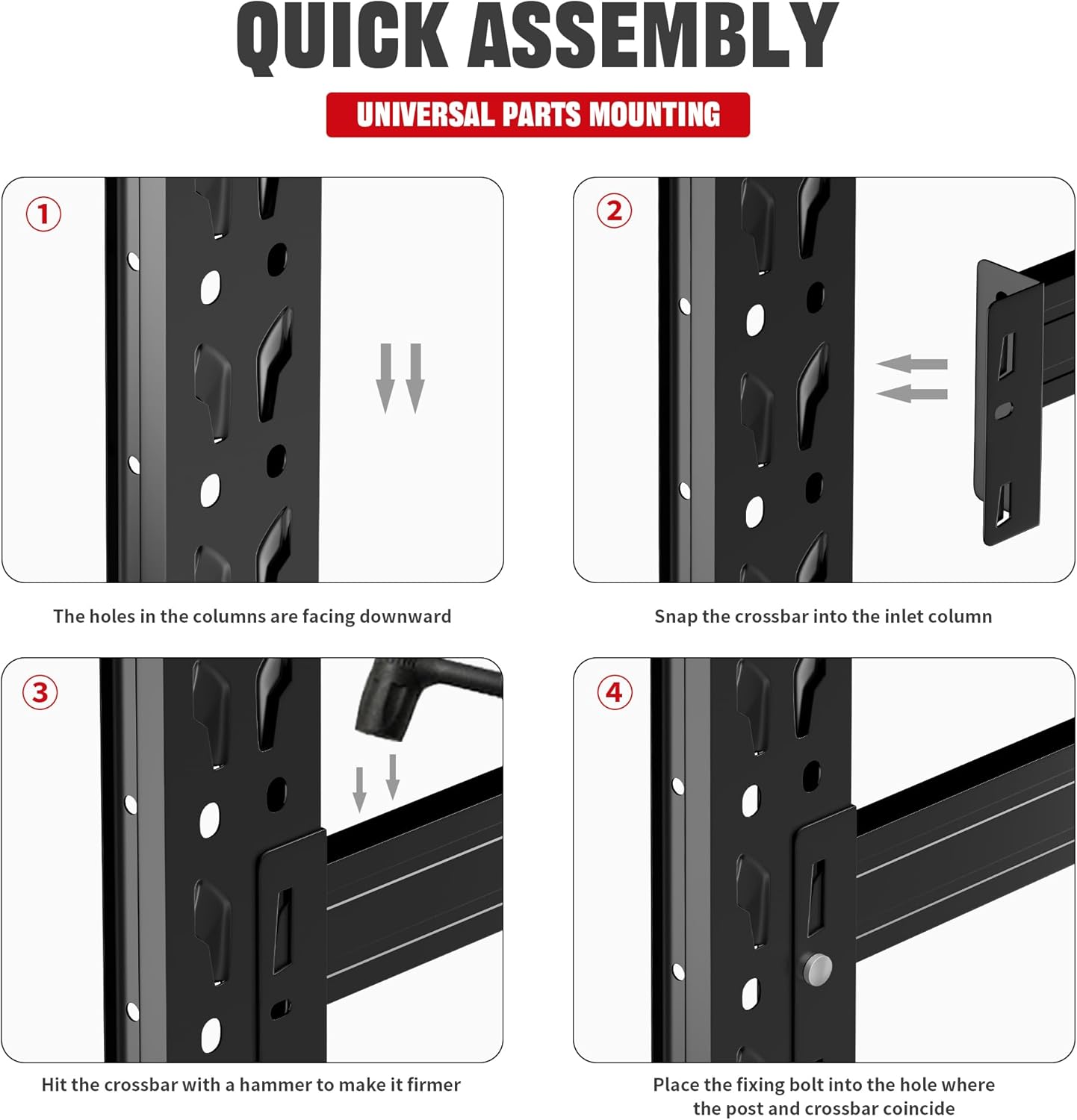 QUICK ASSEMBLY

UNIVERSAL PARTS MOUNTING

1

The holes in the columns are facing downward

2

Snap the crossbar into the inlet column

3

Hit the crossbar with a hammer to make it firmer

4

Place the fixing bolt into the hole where the post and crossbar coincide