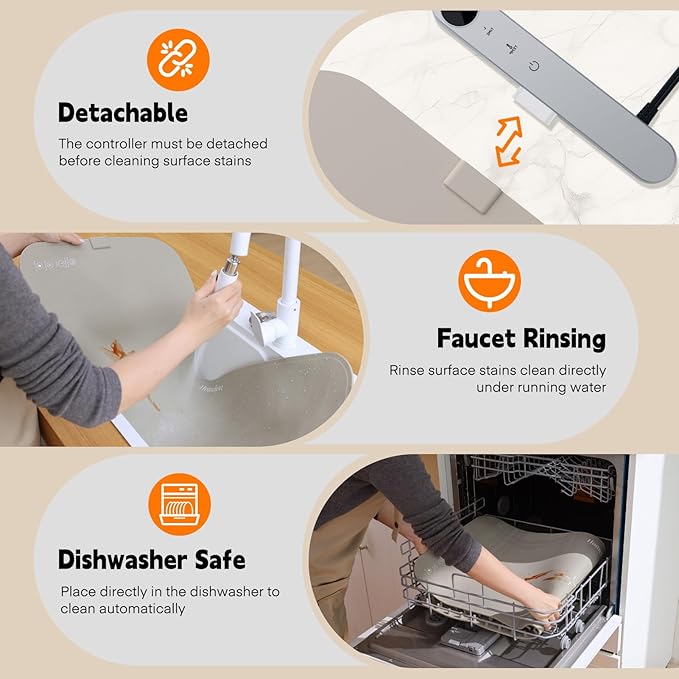 Detachable

The controller must be detached before cleaning surface stains

Faucet Rinsing

Rinse surface stains clean directly under running water

Dishwasher Safe

Place directly in the dishwasher to clean automatically