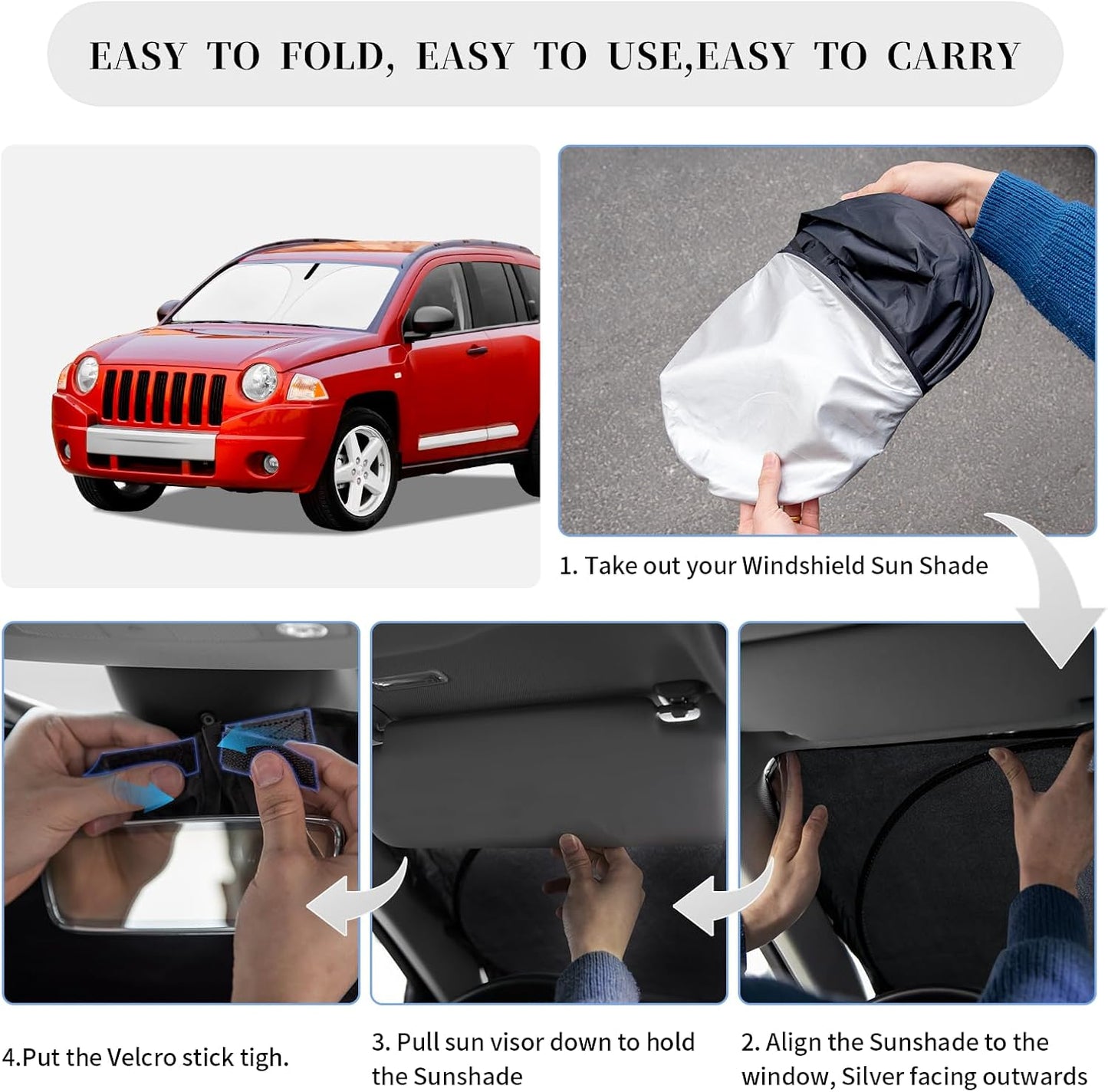 EASY TO FOLD, EASY TO USE,EASY TO CARRY

1. Take out your Windshield Sun Shade

4.Put the Velcro stick tigh.

3. Pull sun visor down to hold the Sunshade

2. Align the Sunshade to the window, Silver facing outwards