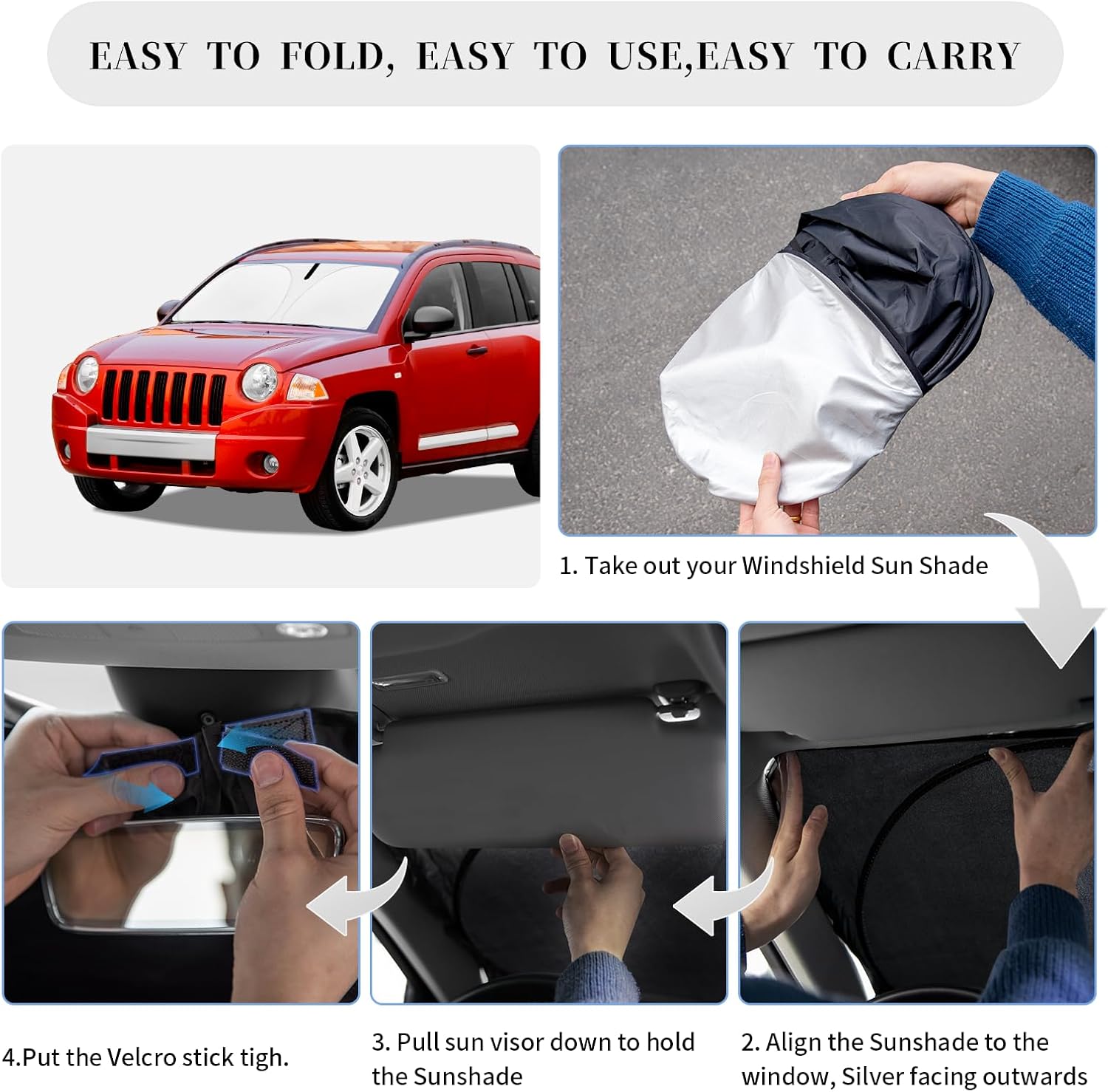 EASY TO FOLD, EASY TO USE,EASY TO CARRY

1. Take out your Windshield Sun Shade

4.Put the Velcro stick tigh.

3. Pull sun visor down to hold the Sunshade

2. Align the Sunshade to the window, Silver facing outwards