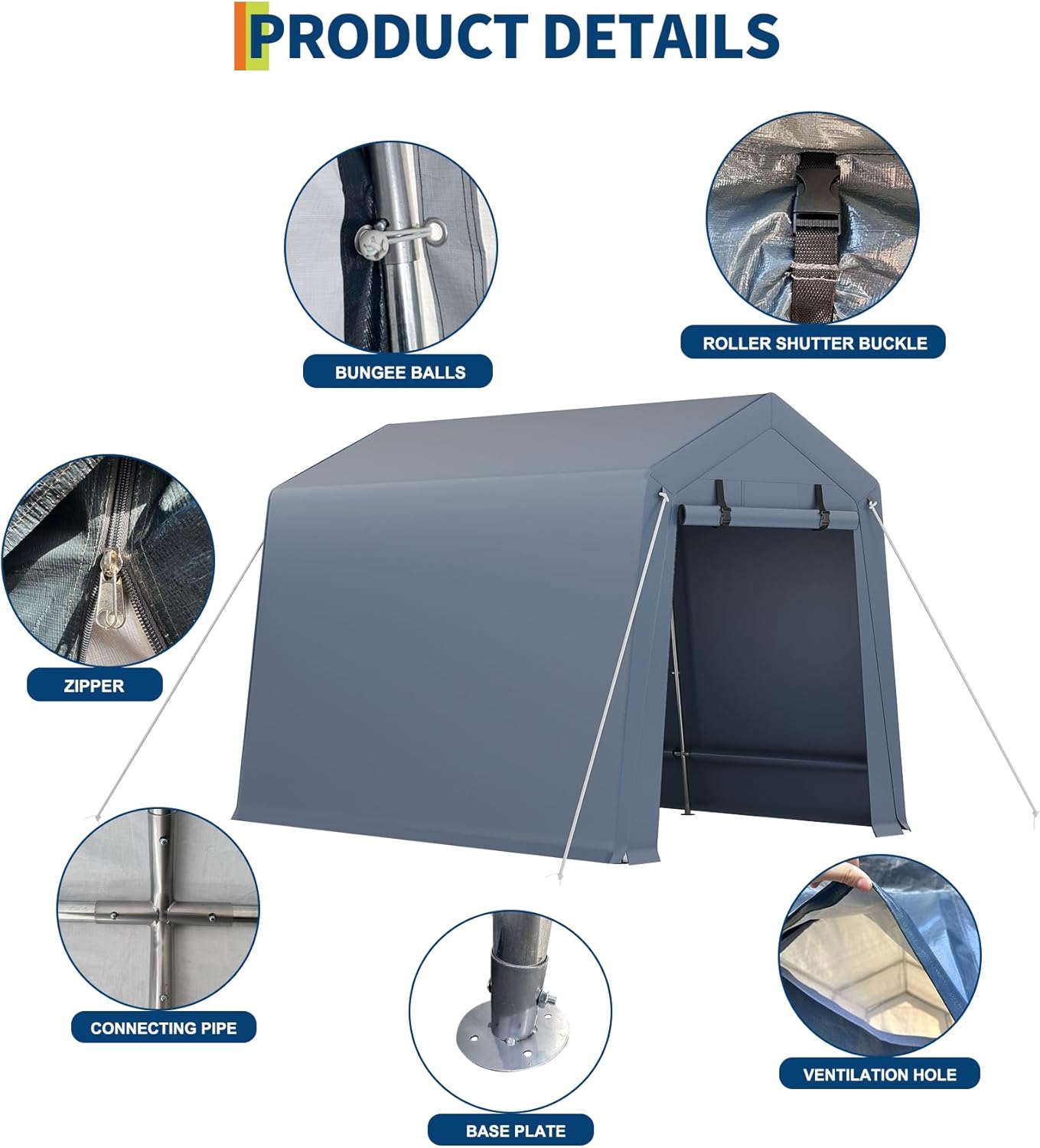 PRODUCT DETAILS

BUNGEE BALLS

ROLLER SHUTTER BUCKLE

ZIPPER

CONNECTING PIPE

BASE PLATE

VENTILATION HOLE