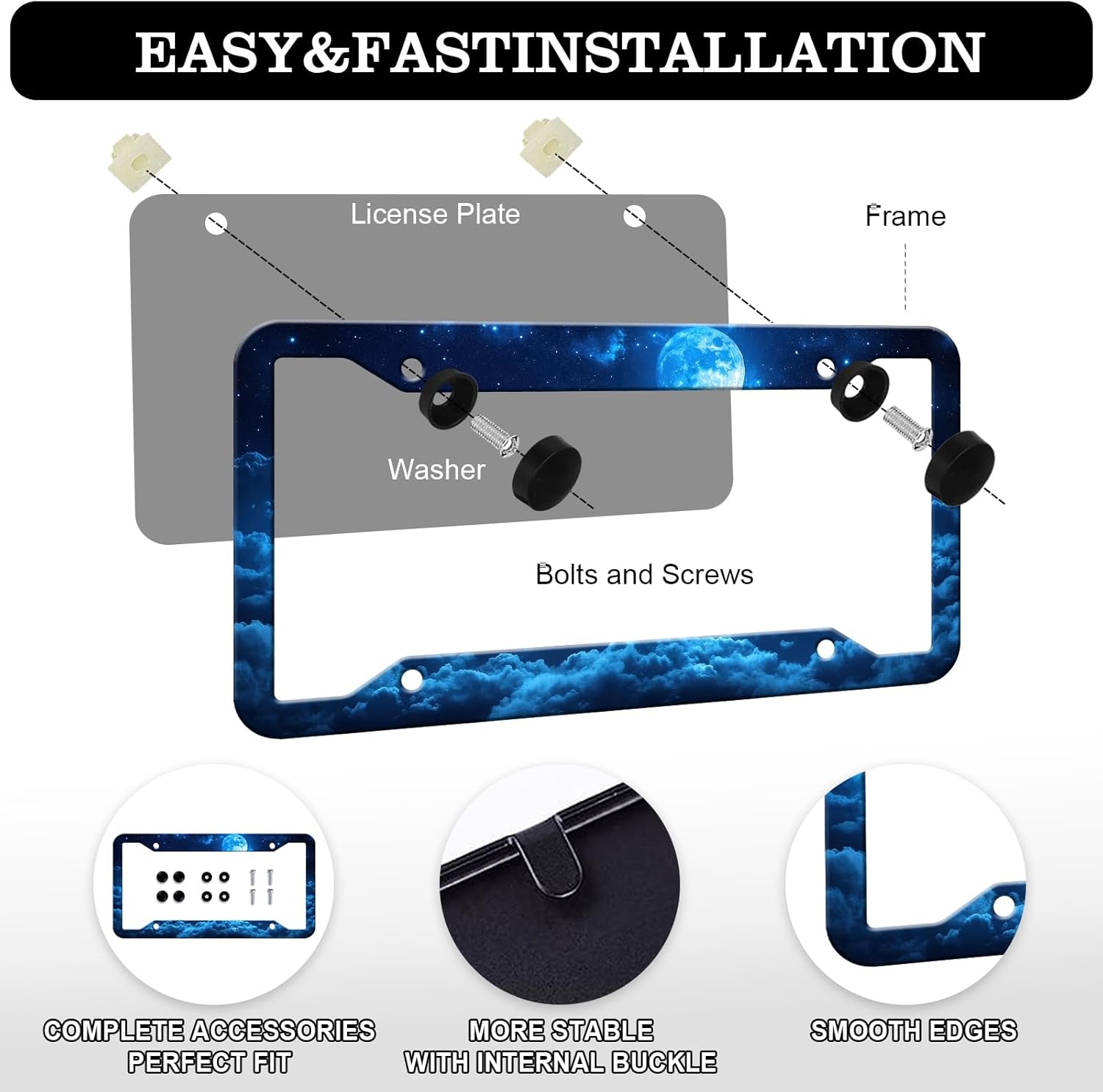 EASY&FASTINSTALLATION

License Plate

Frame

Washer

Bolts and Screws

COMPLETE ACCESSORIES PERFECT FIT

MORE STABLE WITH INTERNAL BUCKLE

SMOOTH EDGES