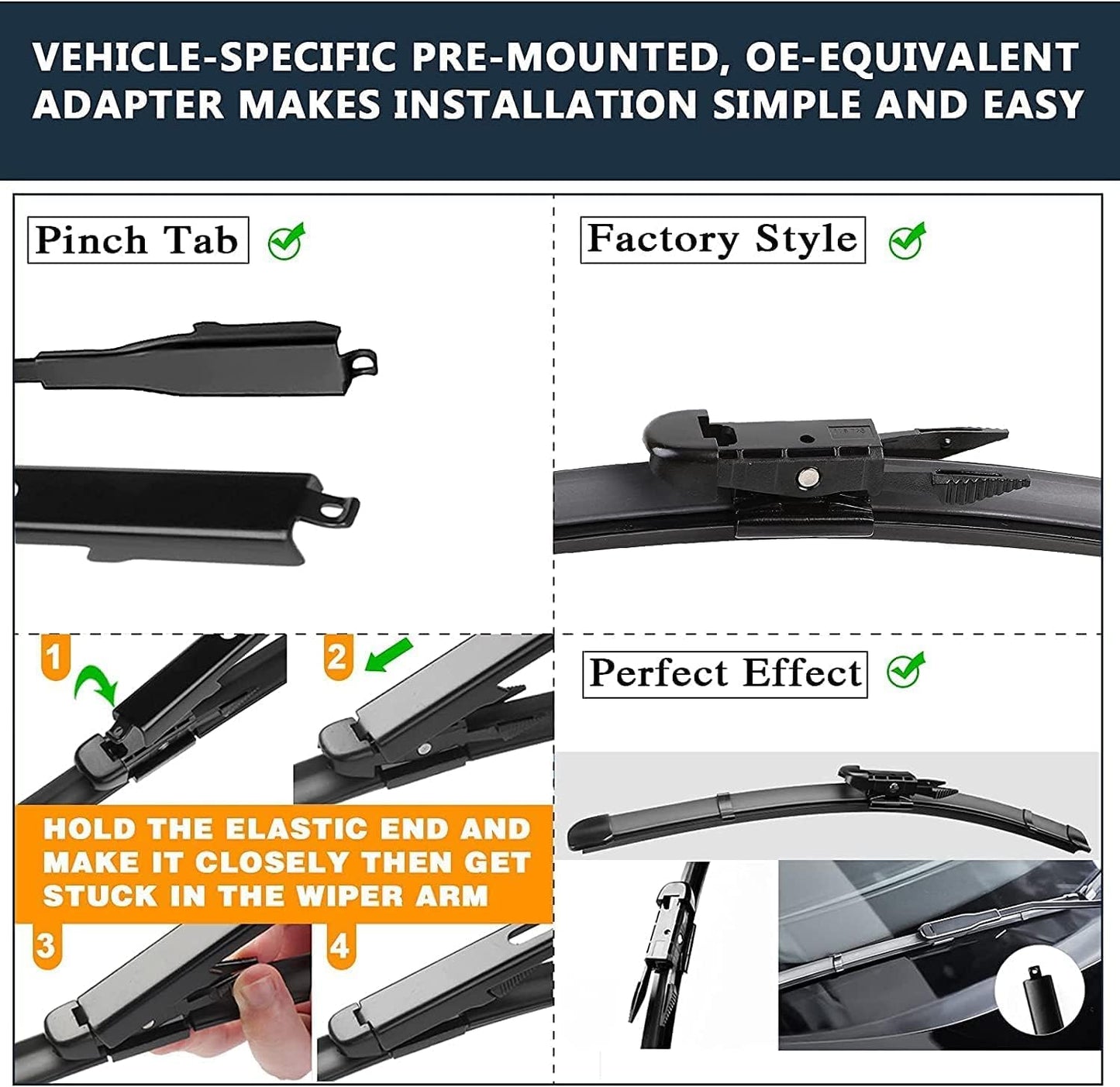 VEHICLE-SPECIFIC PRE-MOUNTED, OE-EQUIVALENT ADAPTER MAKES INSTALLATION SIMPLE AND EASY

Pinch Tab

Factory Style

1

2

HOLD THE ELASTIC END AND MAKE IT CLOSELY THEN GET STUCK IN THE WIPER ARM

3

4

Perfect Effect