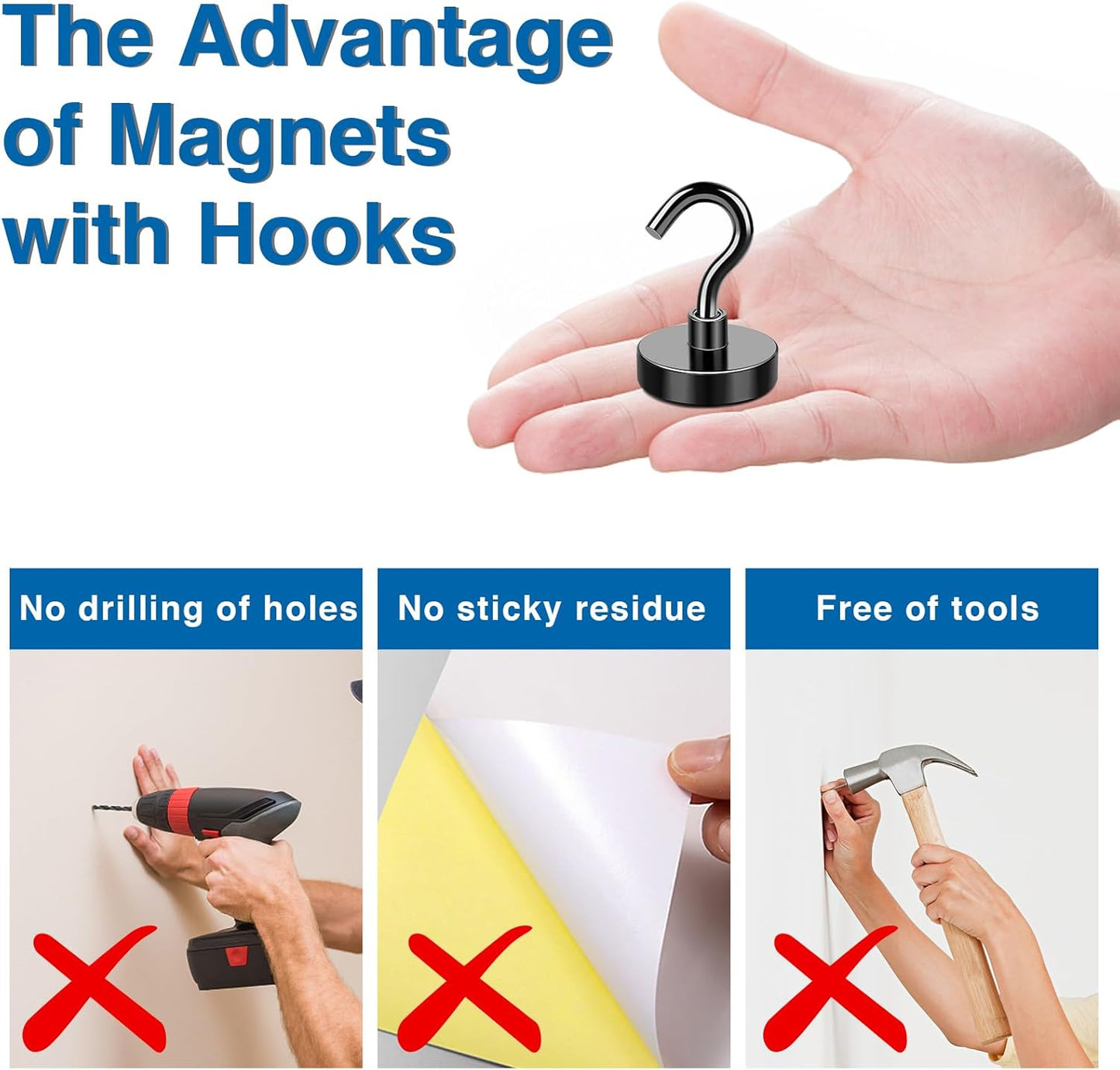 The Advantage of Magnets with Hooks

No drilling of holes

No sticky residue

Free of tools