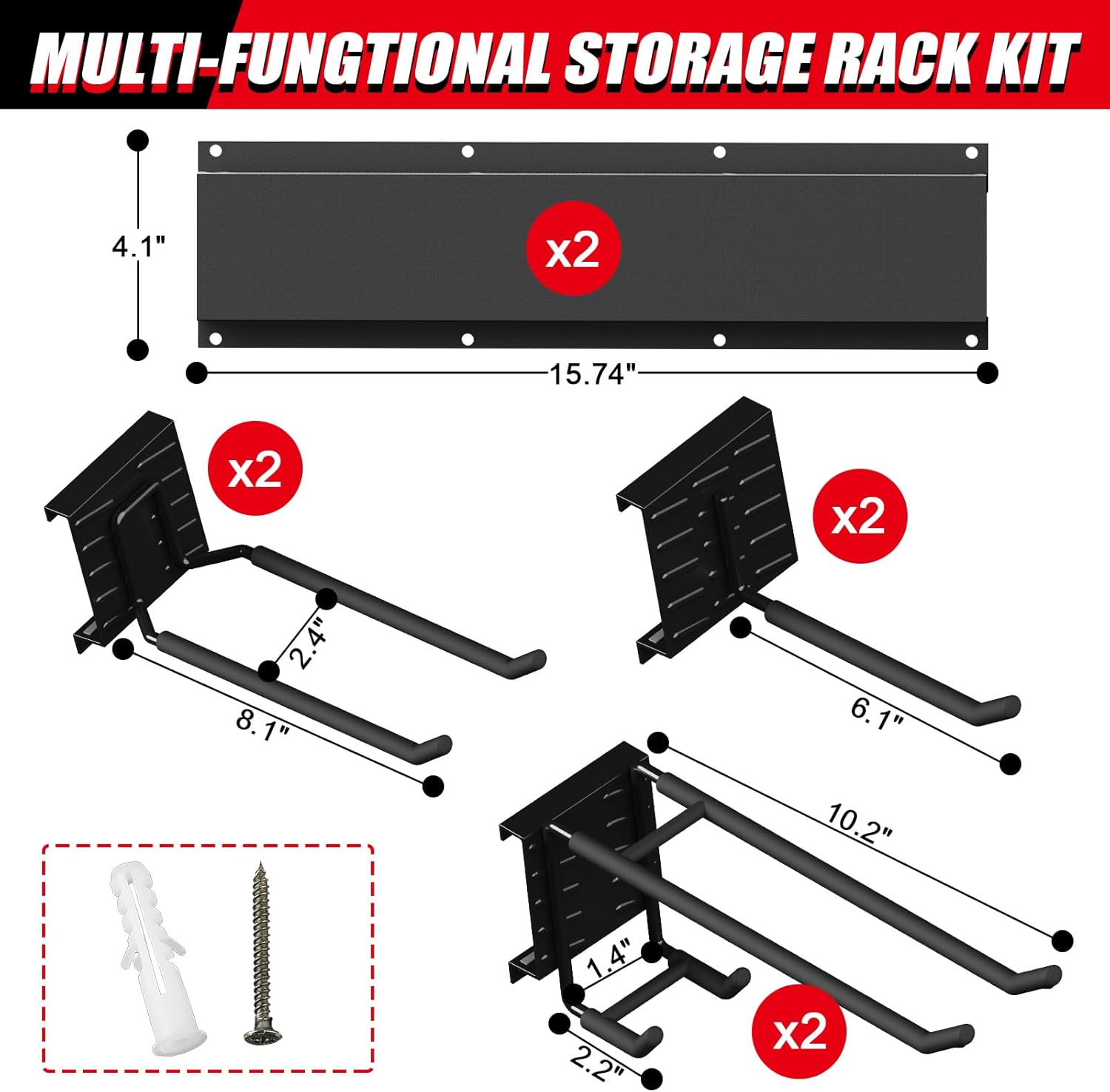 MULTI-FUNGTIONAL STORAGE RACK KIT

4.1"

x2

15.74"

x2

2.4"

8.1"

x2

6.1"

10.2"

1.4"

2.2"

x2