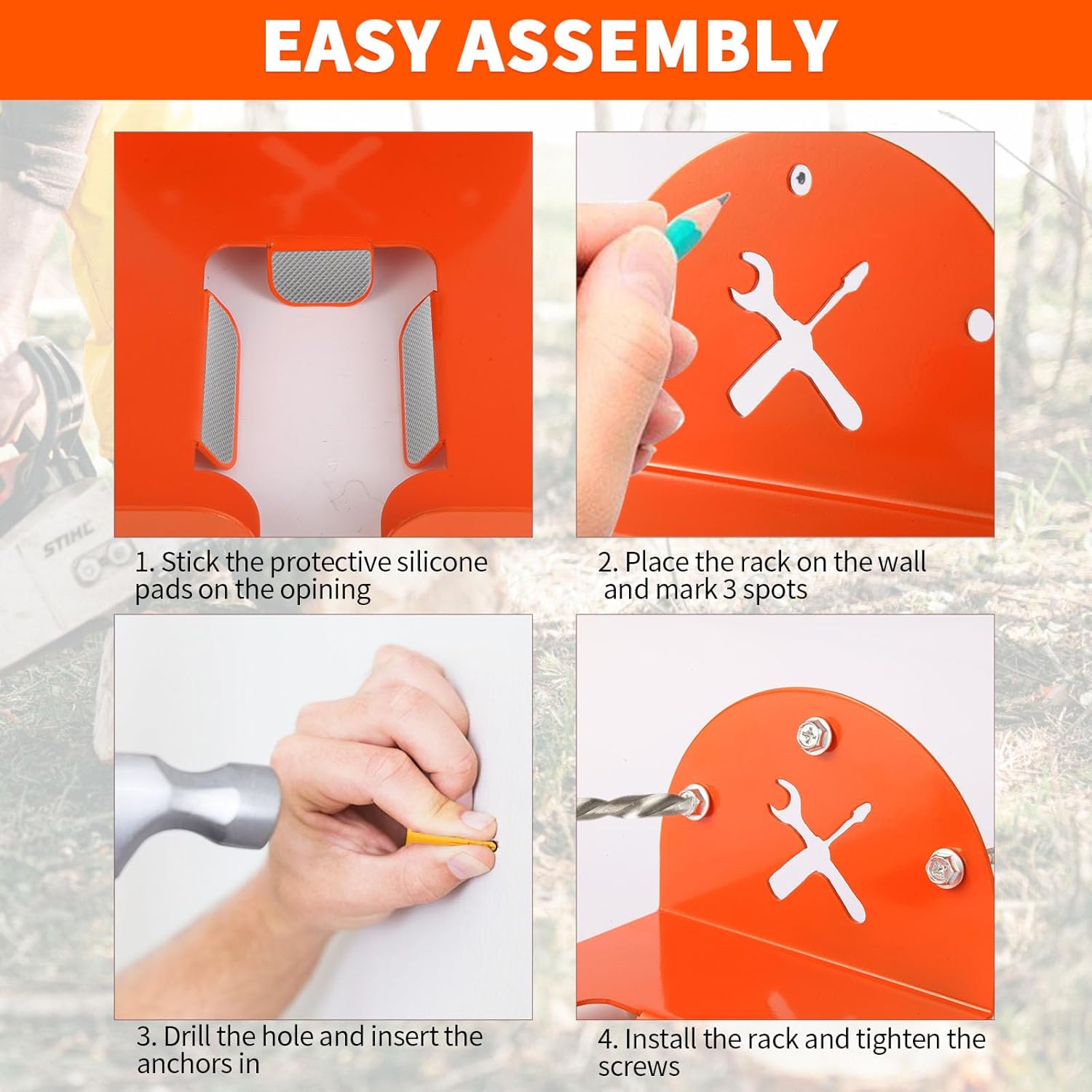 EASY ASSEMBLY

STIHL

1. Stick the protective silicone pads on the opining

2. Place the rack on the wall and mark 3 spots

3. Drill the hole and insert the anchors in

4. Install the rack and tighten the screws