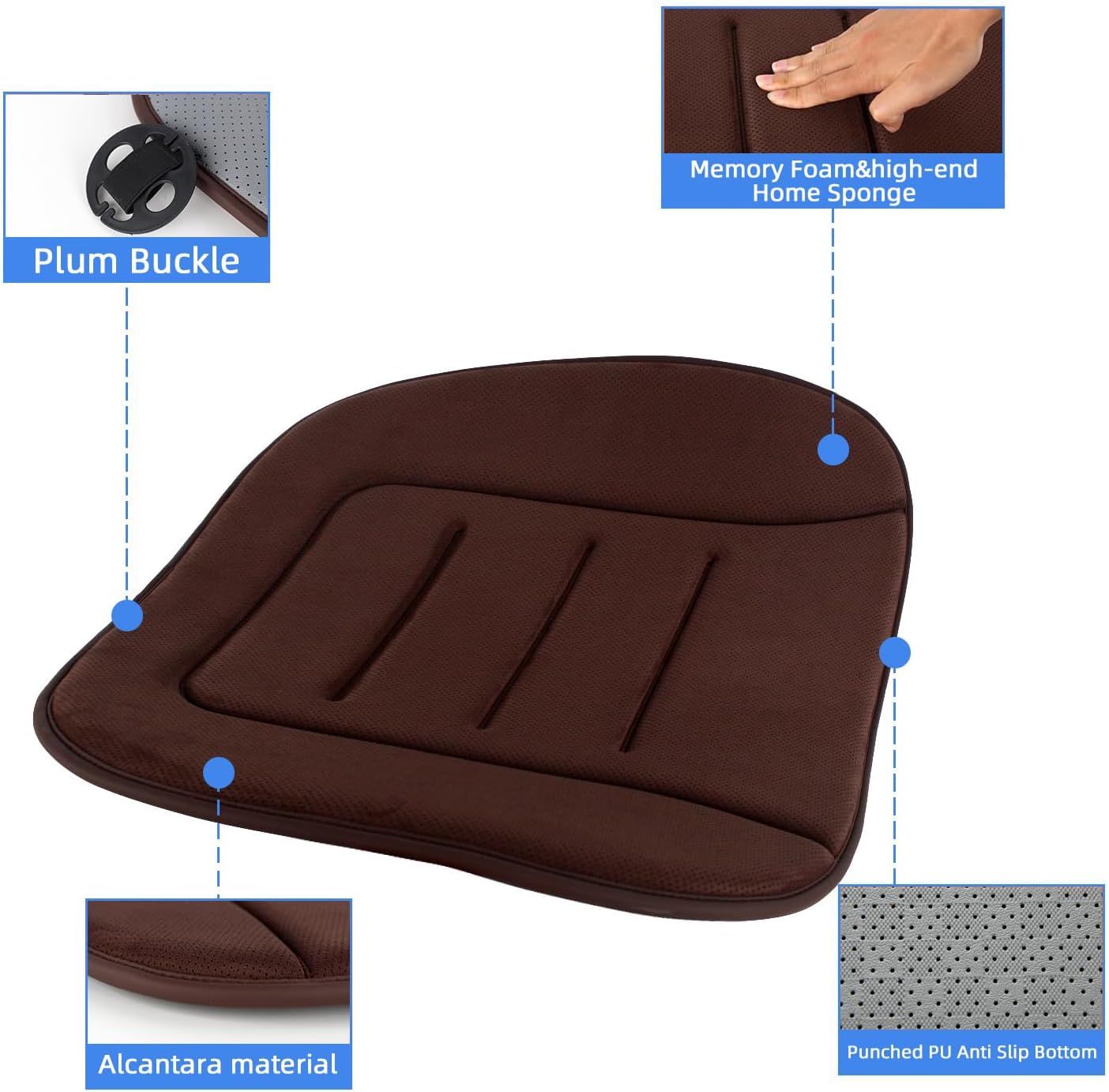 Plum Buckle

Memory Foam&high-end Home Sponge

Alcantara material

Punched PU Anti Slip Bottom